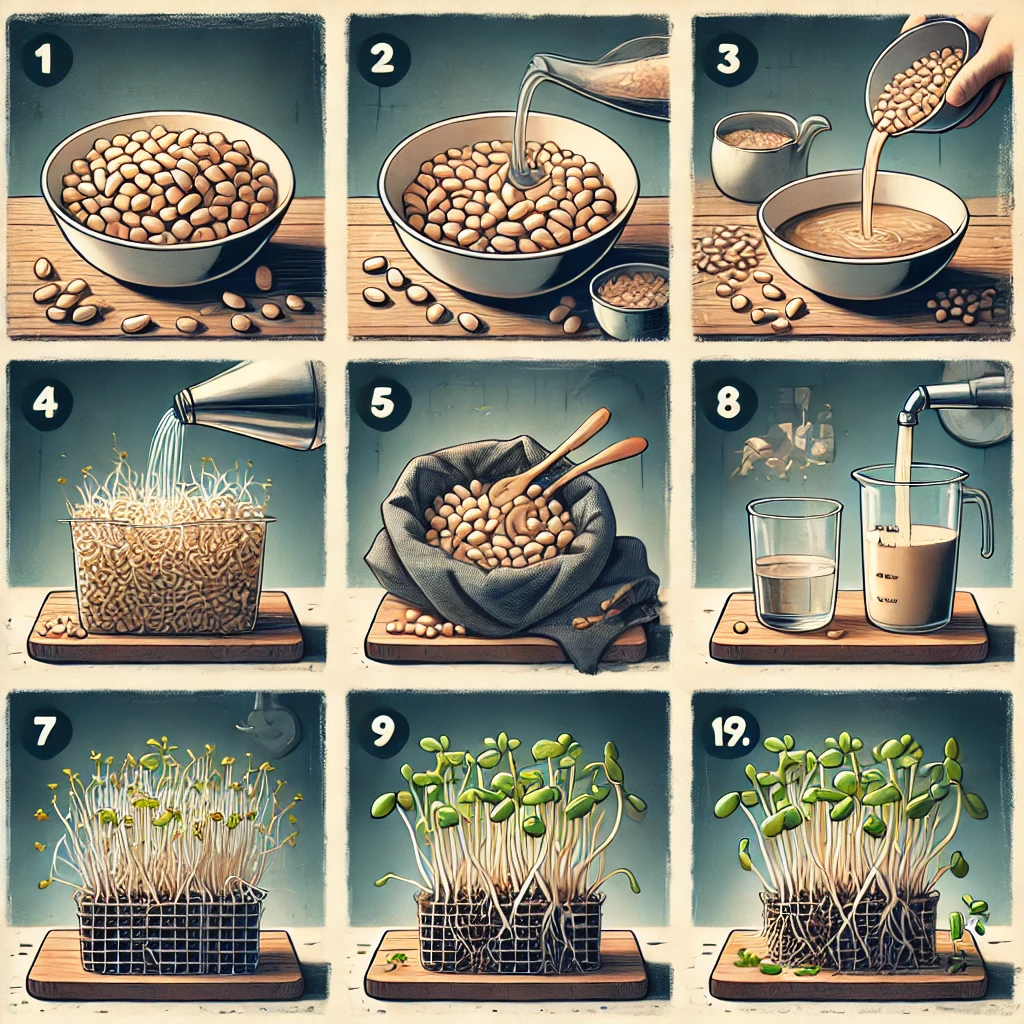 1

2

3

4

5

8

7

9

19.