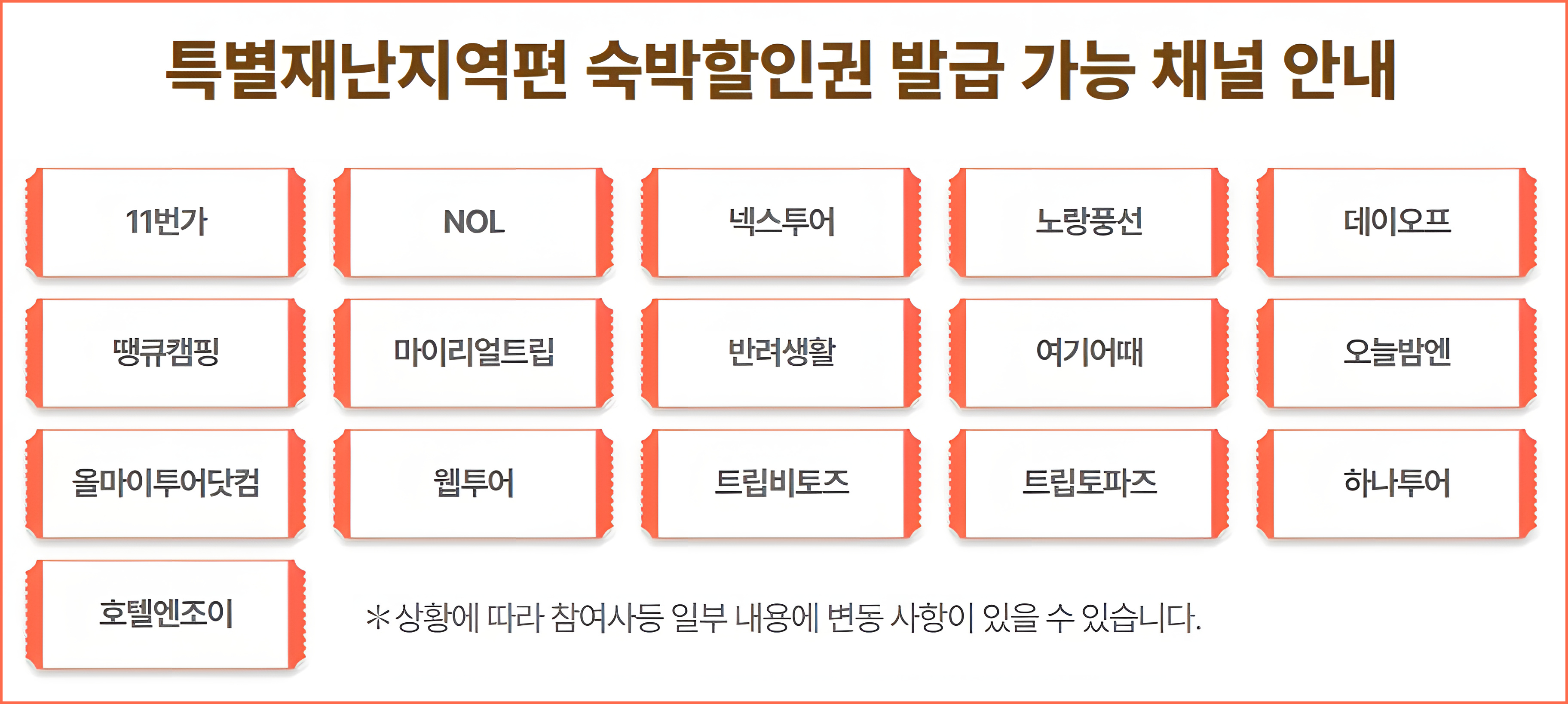 특별재난지역편 숙박할인권 발급 가능 채널 안내

11번가

NOL

넥스투어

노랑풍선

데이오프

땡큐캠핑

마이리얼트립

반려생활

여기어때

오늘밤엔

올마이투어닷컴

웹투어

트립비토즈

트립토파즈

하나투어

호텔엔조이

＊상황에 따라 참여사등 일부 내용에 변동 사항이 있을 수 있습니다.