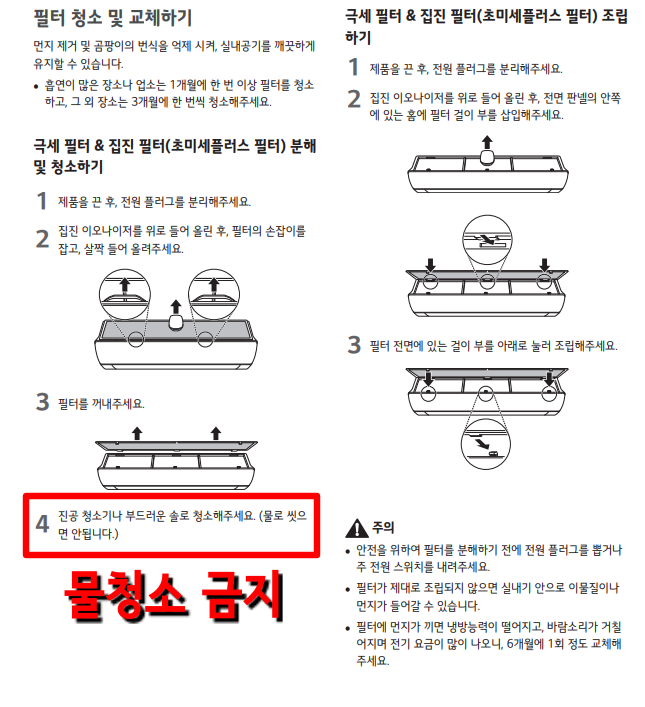 필터 청소 및 교체하기

먼지 제거 및 곰팡이의 번식을 억제 시켜, 실내공기를 깨끗하게 유지할 수 있습니다.

• 흡연이 많은 장소나 업소는 1개월에 한 번 이상 필터를 청소하고, 그 외 장소는 3개월에 한 번씩 청소해주세요.

극세 필터 & 집진 필터(초미세플러스 필터) 분해 및 청소하기

1 제품을 끈 후, 전원 플러그를 분리해주세요.

2 집진 이오나이저를 위로 들어 올린 후, 필터의 손잡이를 잡고, 살짝 들어 올려주세요.

3 필터를 꺼내주세요.

4 진공 청소기나 부드러운 솔로 청소해주세요. (물로 씻으면 안됩니다.)

물청소 금지

극세 필터 & 집진 필터(초미세플러스 필터) 조립하기

1 제품을 끈 후, 전원 플러그를 분리해주세요.

2 집진 이오나이저를 위로 들어 올린 후, 전면 판넬의 안쪽에 있는 홈에 필터 걸이 부를 삽입해주세요.

3 필터 전면에 있는 걸이 부를 아래로 눌러 조립해주세요.

주의

• 안전을 위하여 필터를 분해하기 전에 전원 플러그를 뽑거나 주 전원 스위치를 내려주세요.

• 필터가 제대로 조립되지 않으면 실내기 안으로 이물질이나 먼지가 들어갈 수 있습니다.

• 필터에 먼지가 끼면 냉방능력이 떨어지고, 바람소리가 거칠어지며 전기 요금이 많이 나오니, 6개월에 1회 정도 교체해주세요.