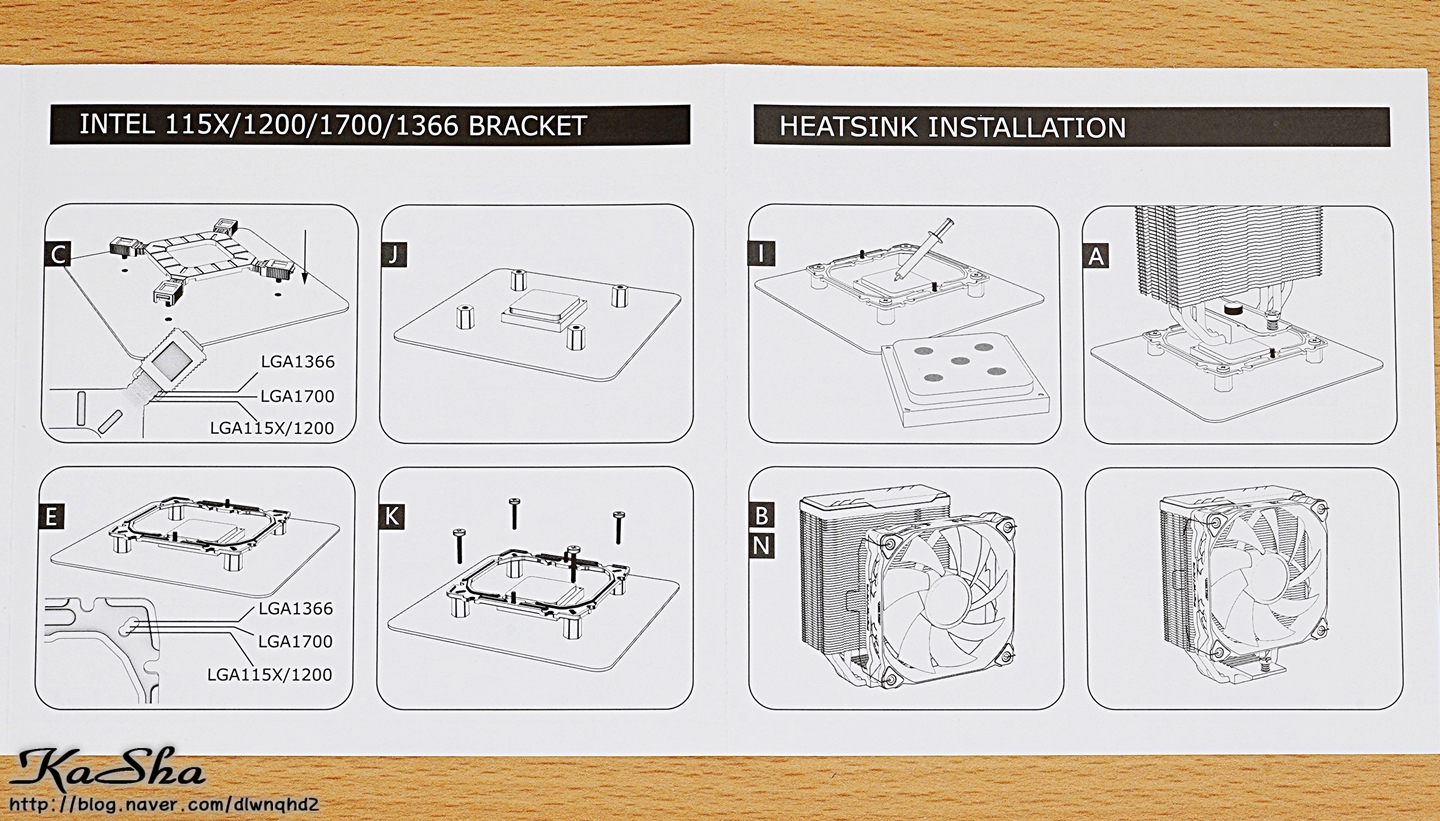 INTEL 115X/1200/1700/1366 BRACKET

C

LGA1366
LGA1700
LGA115X/1200

J

E

LGA1366
LGA1700
LGA115X/1200

K

HEATSINK INSTALLATION

I

A

B
N

KaSha
http://blog.naver.com/dlwnqhd2