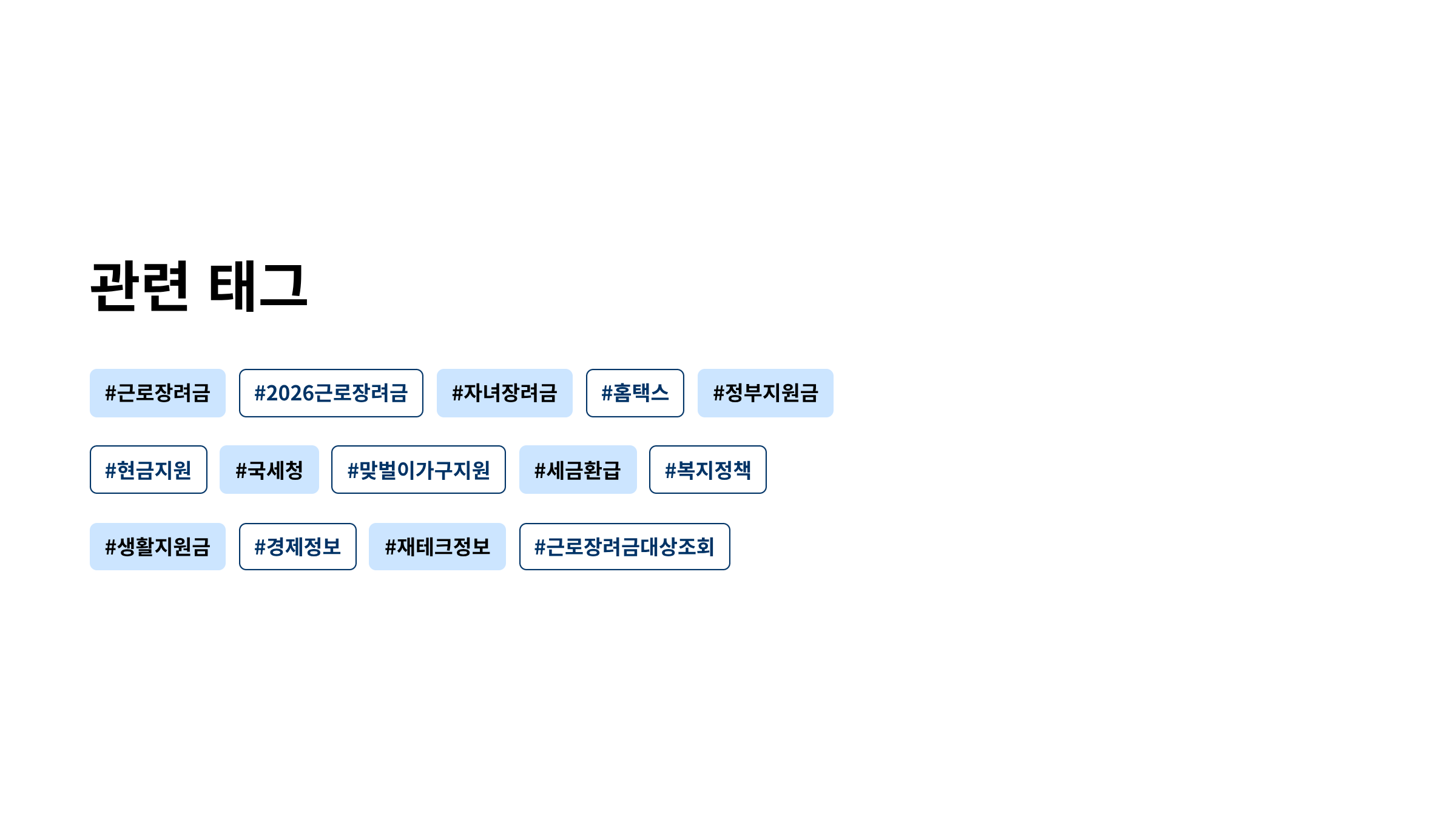 관련 태그

#근로장려금 #2026근로장려금 #자녀장려금 #홈택스 #정부지원금

#현금지원 #국세청 #맞벌이가구지원 #세금환급 #복지정책

#생활지원금 #경제정보 #재테크정보 #근로장려금대상조회