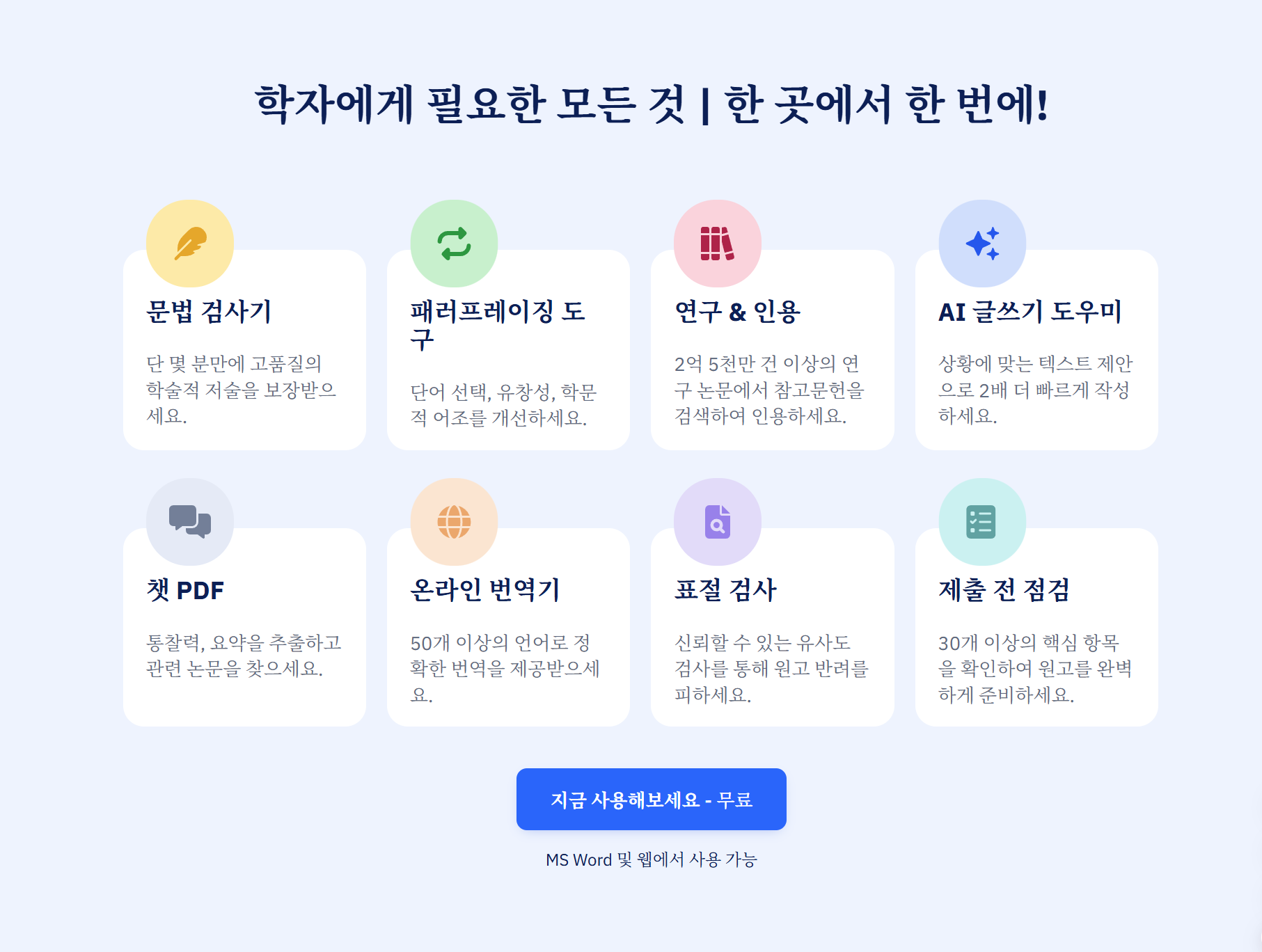 학자에게 필요한 모든 것 | 한 곳에서 한 번에!

문법 검사기

단 몇 분만에 고품질의 학술적 저술을 보장받으세요.

패러프레이징 도구

단어 선택, 유창성, 학문적 어조를 개선하세요.

연구 & 인용

2억 5천만 건 이상의 연구 논문에서 참고문헌을 검색하여 인용하세요.

AI 글쓰기 도우미

상황에 맞는 텍스트 제안으로 2배 더 빠르게 작성하세요.

챗 PDF

통찰력, 요약을 추출하고 관련 논문을 찾으세요.

온라인 번역기

50개 이상의 언어로 정확한 번역을 제공받으세요.

표절 검사

신뢰할 수 있는 유사도 검사를 통해 원고 반려를 피하세요.

제출 전 점검

30개 이상의 핵심 항목을 확인하여 원고를 완벽하게 준비하세요.

지금 사용해보세요 - 무료

MS Word 및 웹에서 사용 가능