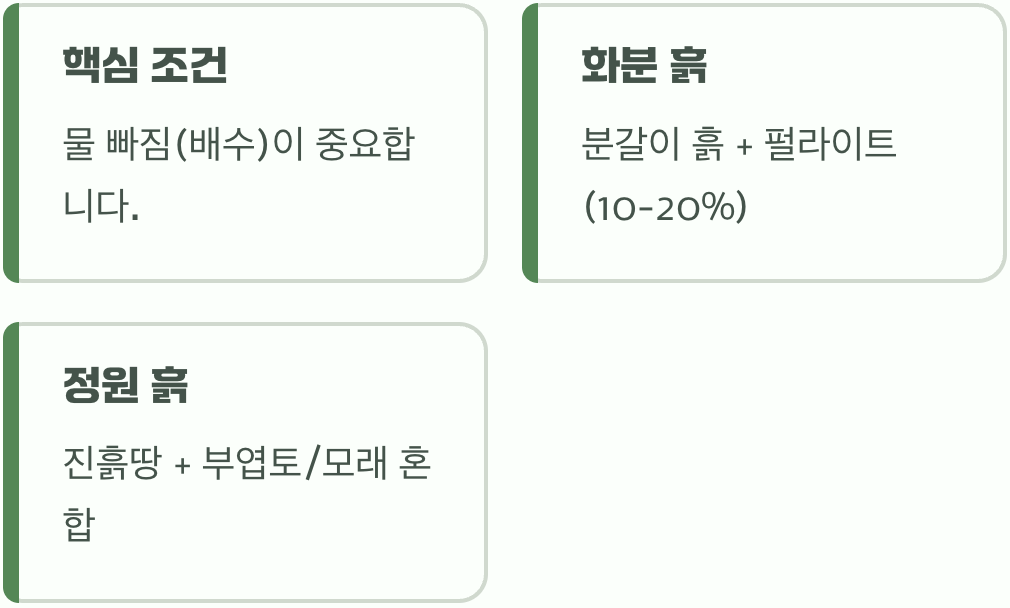 핵심 조건

물 빠짐(배수)이 중요합니다.

화분 흙

분갈이 흙 + 펄라이트 (10-20%)

정원 흙

진흙땅 + 부엽토/모래 혼합