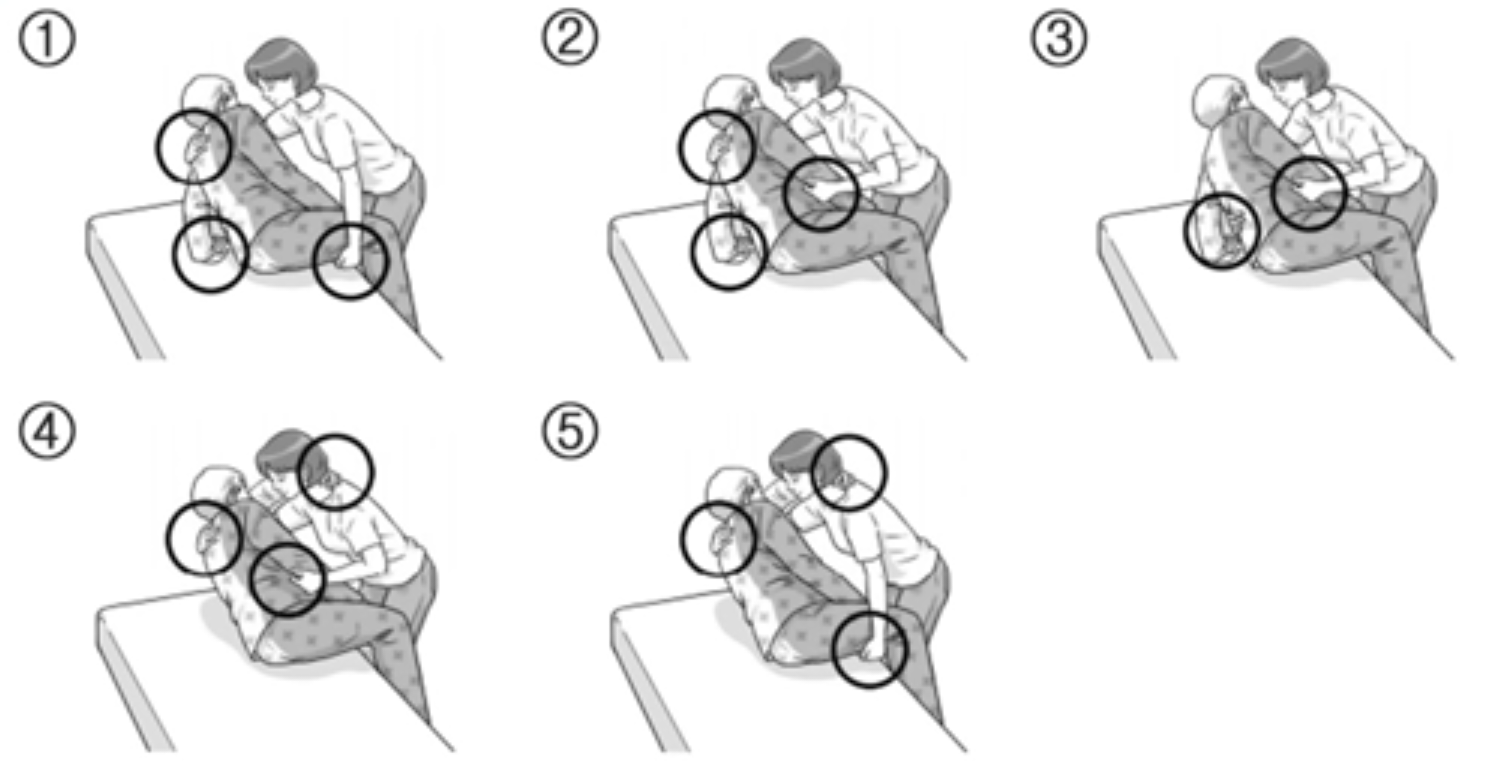 ①

②

③

④

⑤