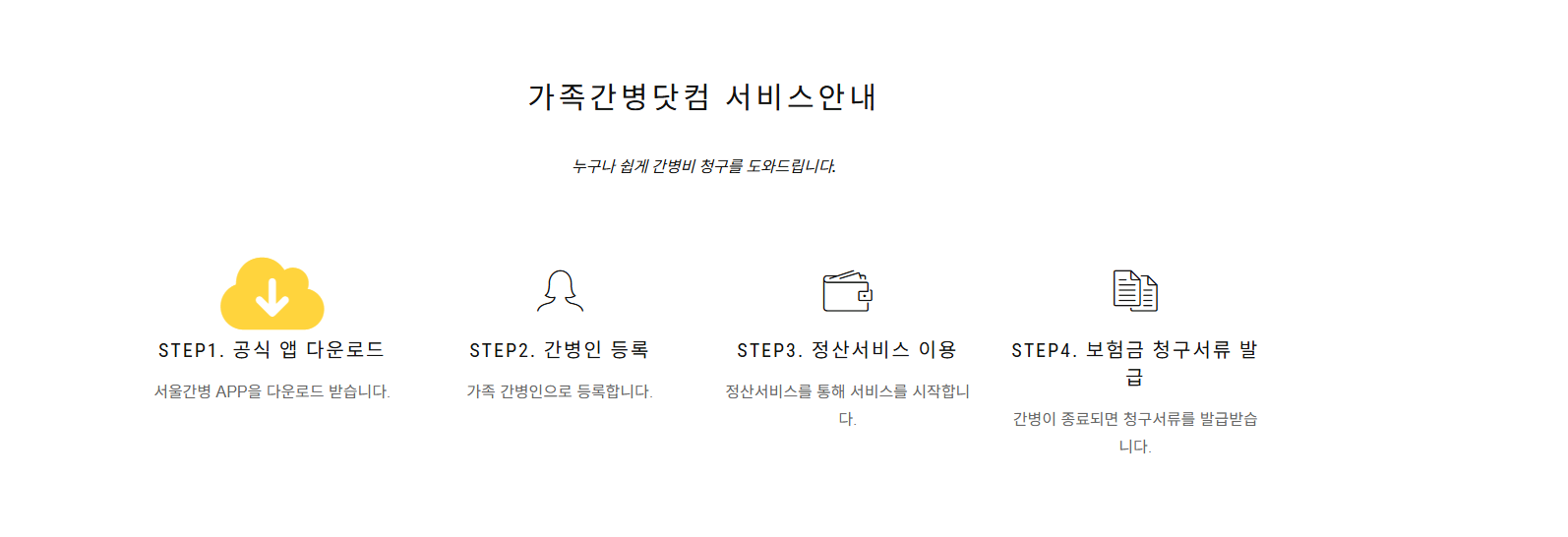 가족간병닷컴 서비스안내

누구나 쉽게 간병비 청구를 도와드립니다.

STEP1. 공식 앱 다운로드

서울간병 APP을 다운로드 받습니다.

STEP2. 간병인 등록

가족 간병인으로 등록합니다.

STEP3. 정산서비스 이용

정산서비스를 통해 서비스를 시작합니다.

STEP4. 보험금 청구서류 발급

간병이 종료되면 청구서류를 발급받습니다.