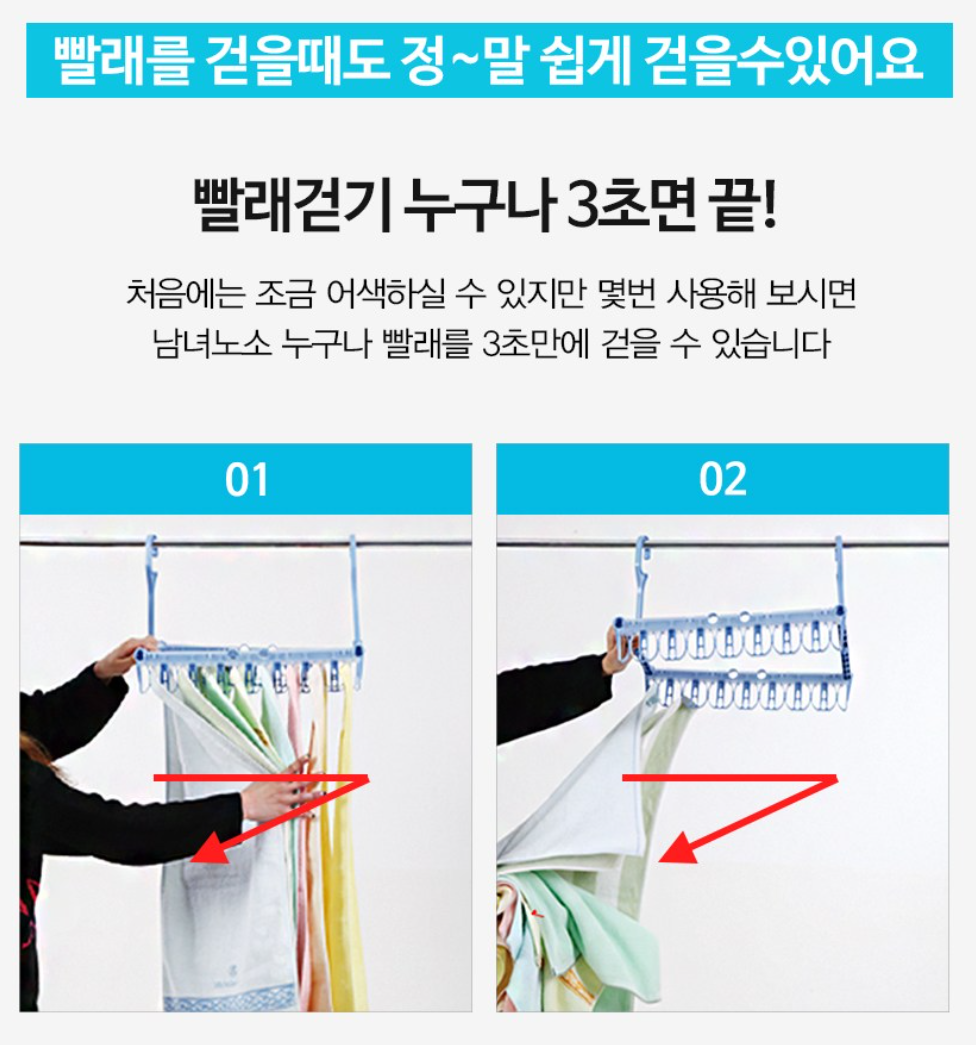 빨래를 걷을때도 정~말 쉽게 걷을수있어요

빨래걷기 누구나 3초면 끝!

처음에는 조금 어색하실 수 있지만 몇번 사용해 보시면
남녀노소 누구나 빨래를 3초만에 걷을 수 있습니다

01

02