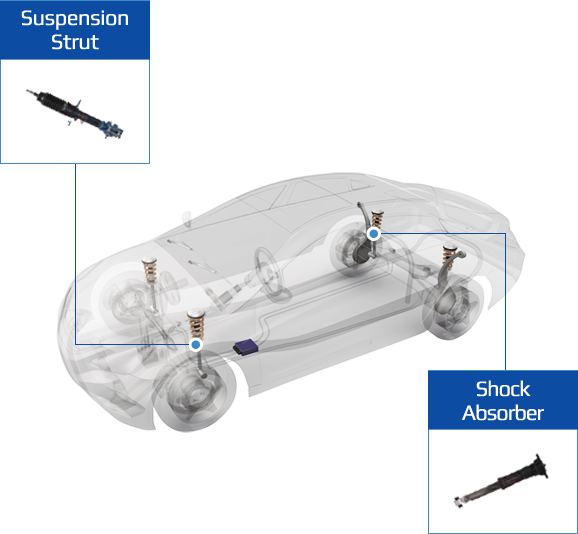 Suspension Strut

Shock Absorber