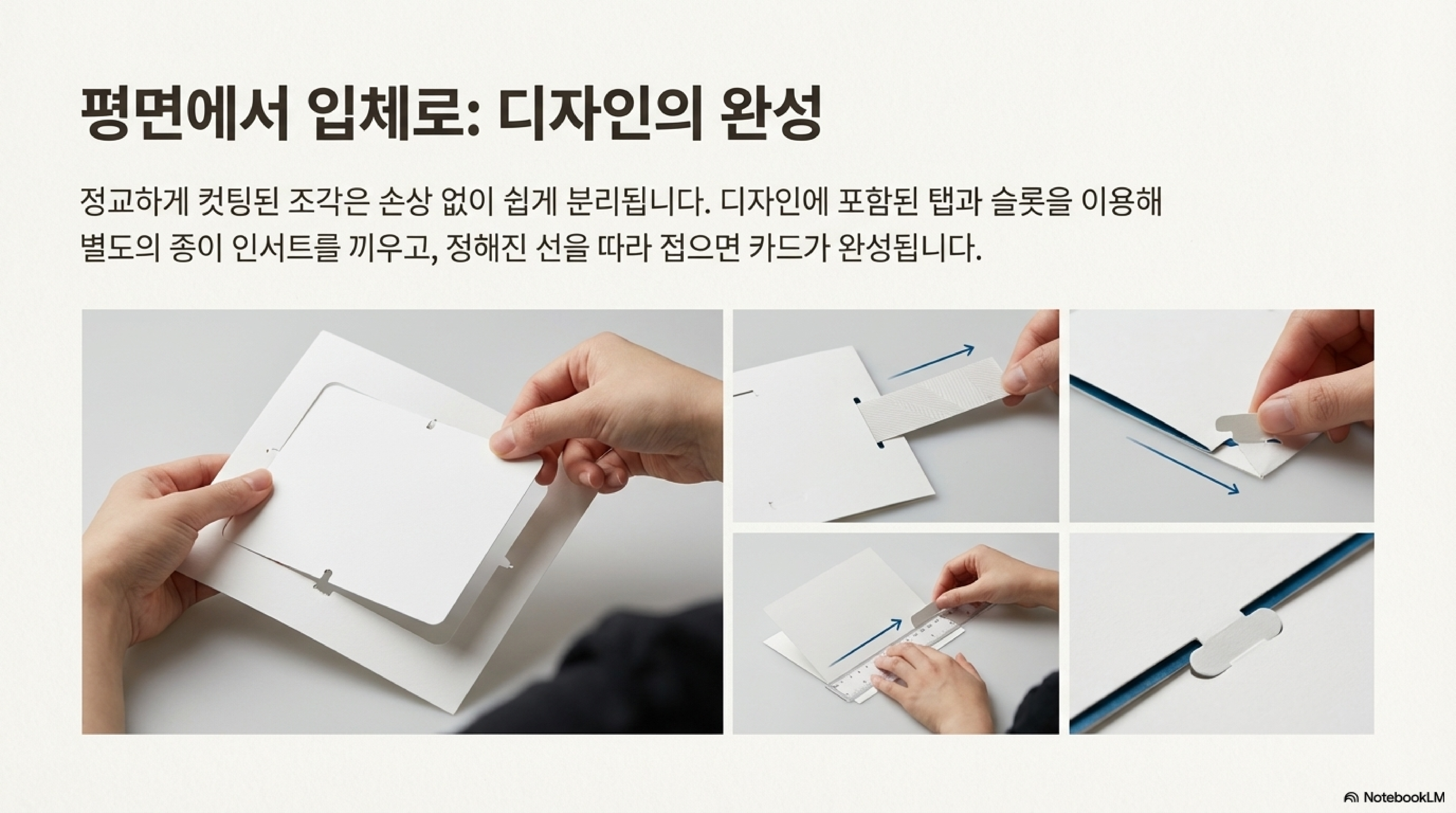 평면에서 입체로: 디자인의 완성

정교하게 컷팅된 조각은 손상 없이 쉽게 분리됩니다. 디자인에 포함된 탭과 슬롯을 이용해 별도의 종이 인서트를 끼우고, 정해진 선을 따라 접으면 카드가 완성됩니다.

NotebookLM