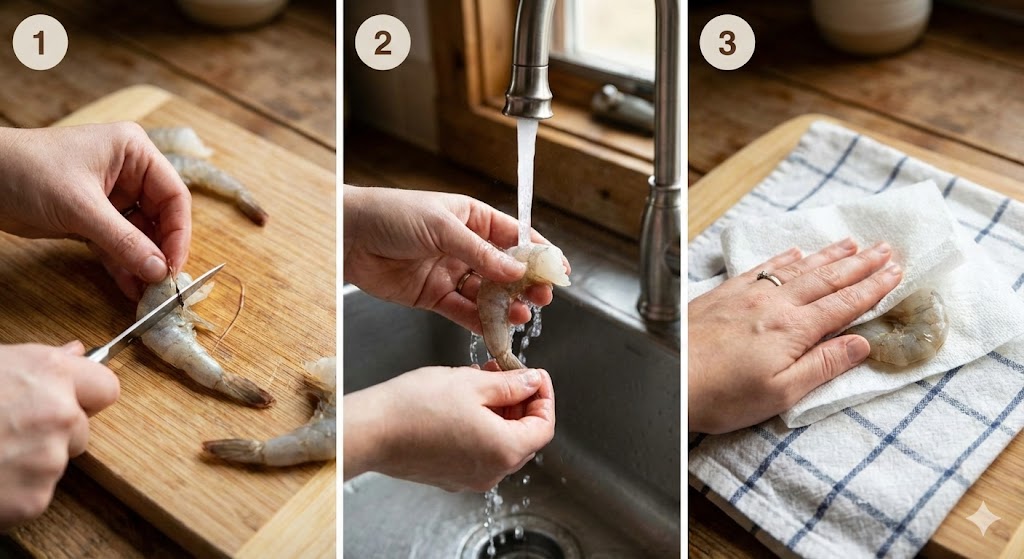 1

2

3