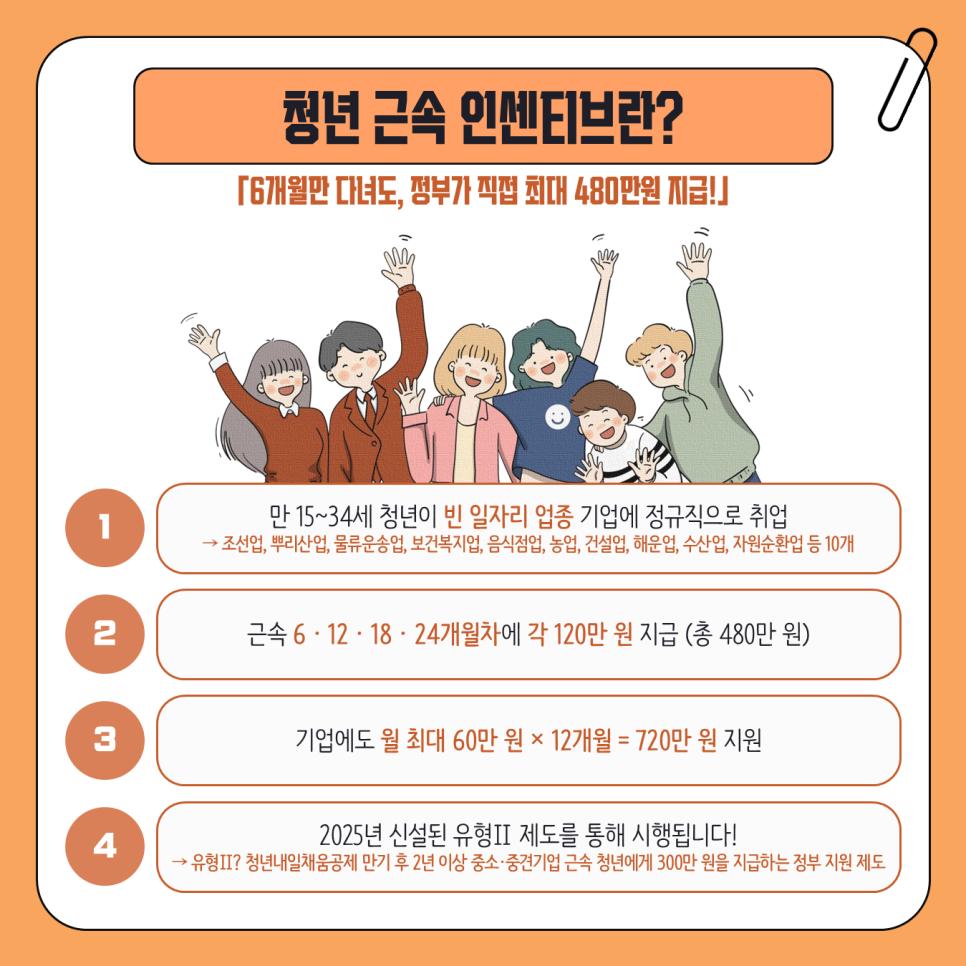 청년 근속 인센티브란?

「6개월만 다녀도, 정부가 직접 최대 480만원 지급!」

1

만 15~34세 청년이 빈 일자리 업종 기업에 정규직으로 취업
→ 조선업, 뿌리산업, 물류운송업, 보건복지업, 음식점업, 농업, 건설업, 해운업, 수산업, 자원순환업 등 10개

2

근속 6 · 12 · 18 · 24개월차에 각 120만 원 지급 (총 480만 원)

3

기업에도 월 최대 60만 원 × 12개월 = 720만 원 지원

4

2025년 신설된 유형II 제도를 통해 시행됩니다!
→ 유형II? 청년내일채움공제 만기 후 2년 이상 중소·중견기업 근속 청년에게 300만 원을 지급하는 정부 지원 제도