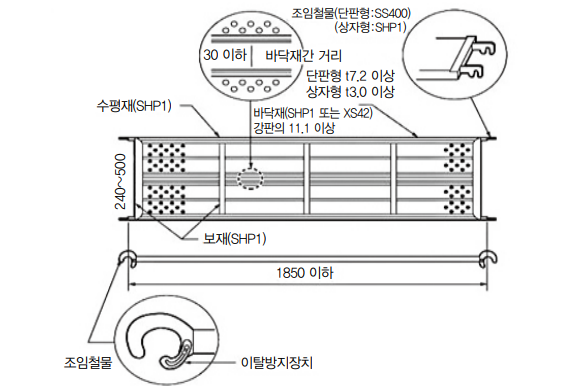 조임철물(단판형:SS400)
(상자형:SHP1)

30 이하

바닥재간 거리

단판형 t7.2 이상
상자형 t3.0 이상

수평재(SHP1)

바닥재(SHP1 또는 XS42)
강판의 11.1 이상

240~500

보재(SHP1)

1850 이하

조임철물

이탈방지장치