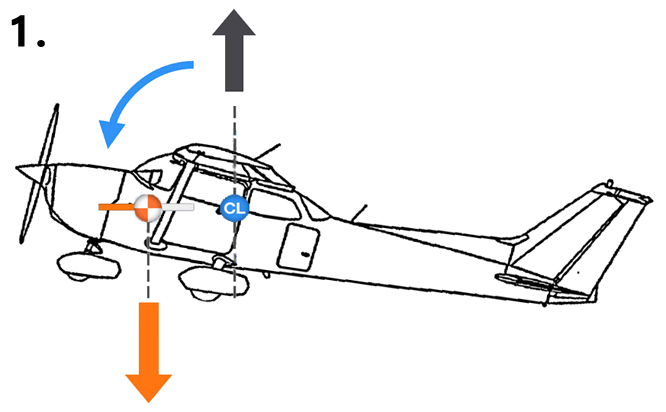 1.

CL