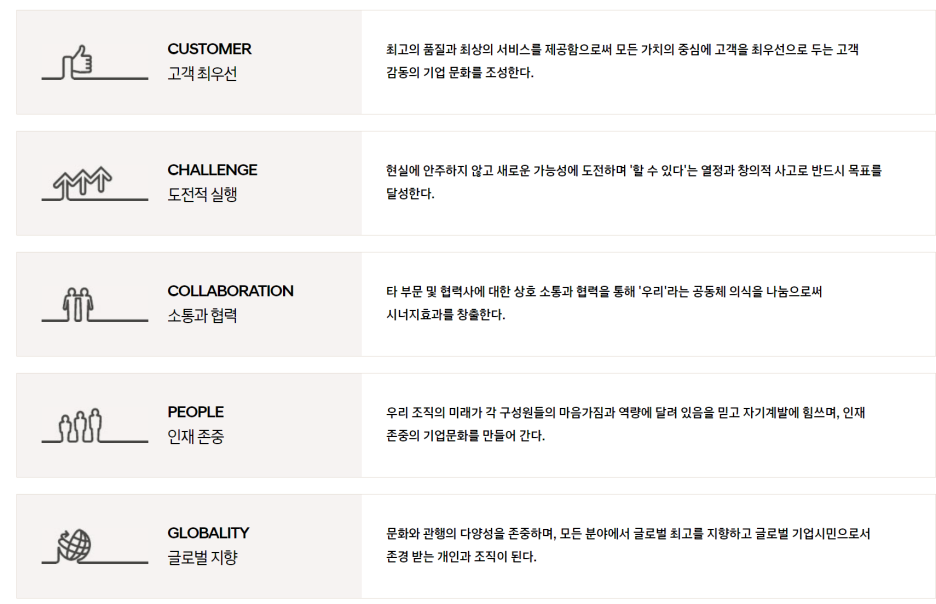 CUSTOMER
고객 최우선

최고의 품질과 최상의 서비스를 제공함으로써 모든 가치의 중심에 고객을 최우선으로 두는 고객 감동의 기업 문화를 조성한다.

CHALLENGE
도전적 실행

현실에 안주하지 않고 새로운 가능성에 도전하며 '할 수 있다'는 열정과 창의적 사고로 반드시 목표를 달성한다.

COLLABORATION
소통과 협력

타 부문 및 협력사에 대한 상호 소통과 협력을 통해 '우리'라는 공동체 의식을 나눔으로써 시너지효과를 창출한다.

PEOPLE
인재 존중

우리 조직의 미래가 각 구성원들의 마음가짐과 역량에 달려 있음을 믿고 자기계발에 힘쓰며, 인재 존중의 기업문화를 만들어 간다.

GLOBALITY
글로벌 지향

문화와 관행의 다양성을 존중하며, 모든 분야에서 글로벌 최고를 지향하고 글로벌 기업시민으로서 존경 받는 개인과 조직이 된다.