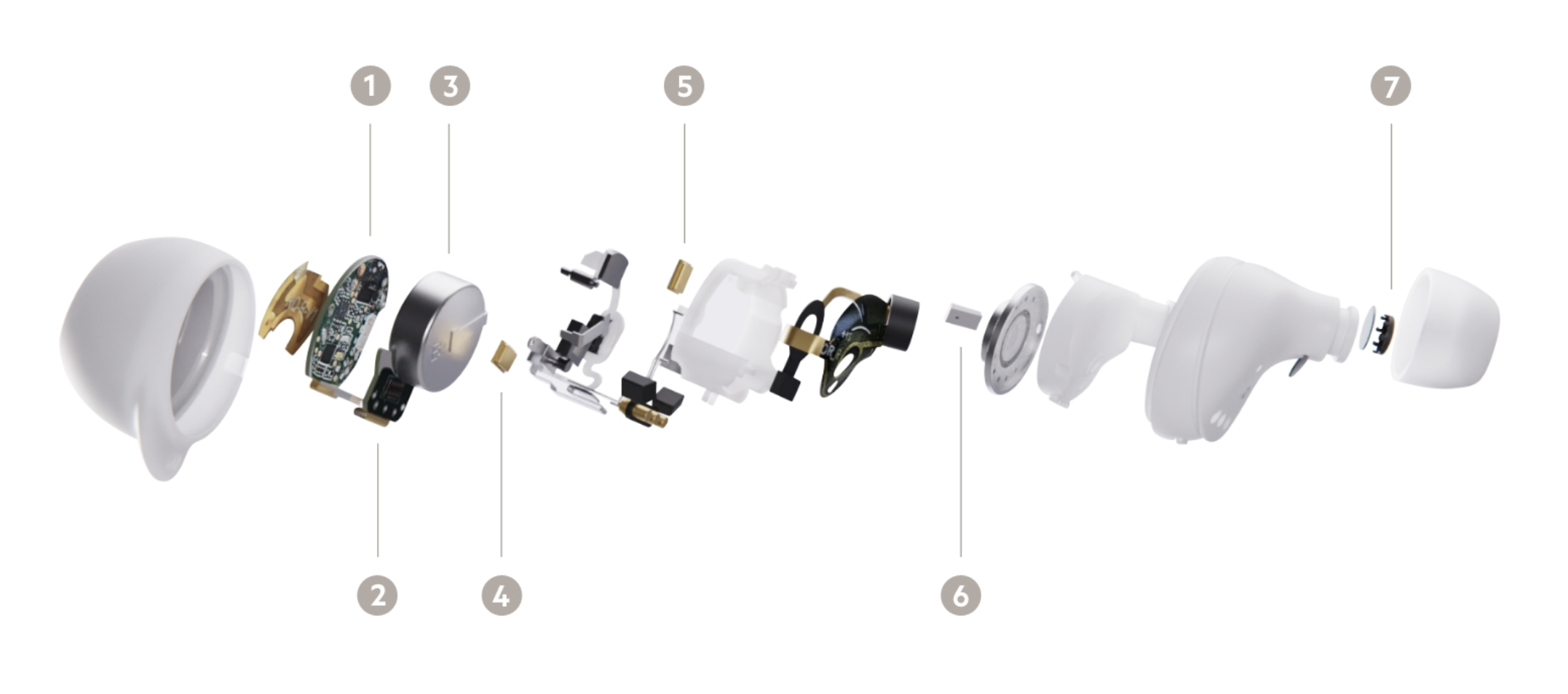 1
3
5
7
2
4
6