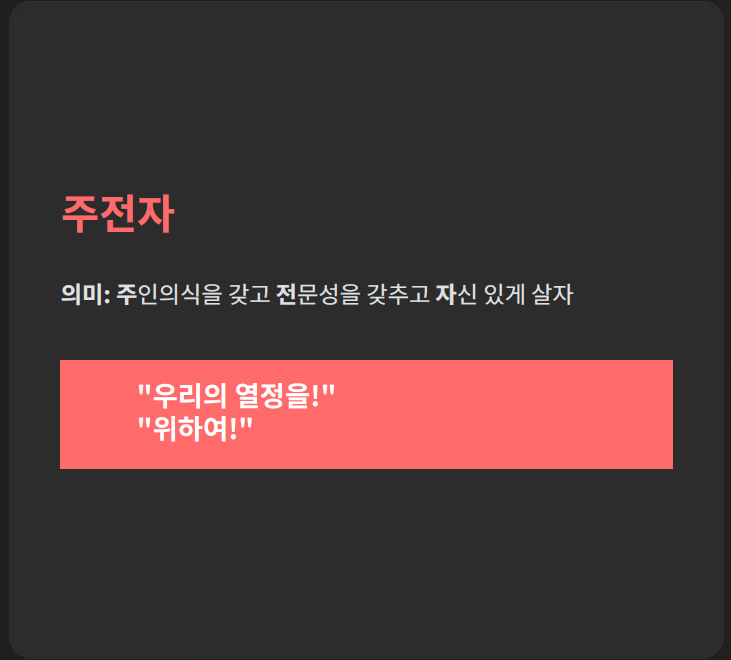 주전자

의미: 주인의식을 갖고 전문성을 갖추고 자신 있게 살자

"우리의 열정을!"
"위하여!"