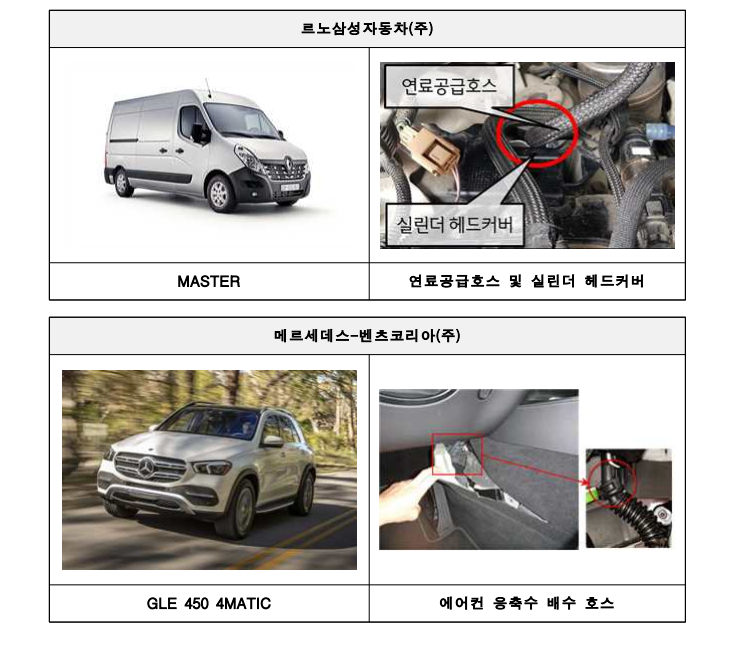 르노삼성자동차(주)

연료공급호스

실린더 헤드커버

| MASTER | 연료공급호스 및 실린더 헤드커버 |
|---|---|

메르세데스-벤츠코리아(주)

| GLE 450 4MATIC | 에어컨 응축수 배수 호스 |
|---|---|