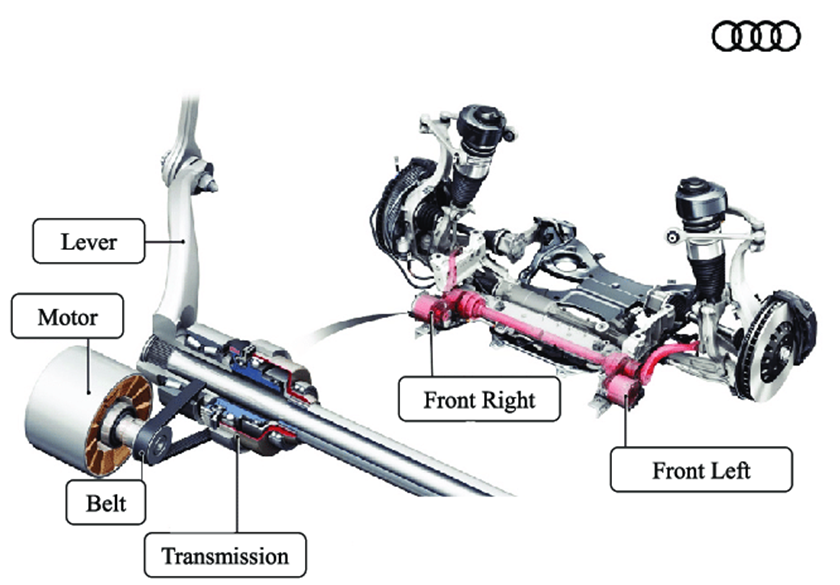 Lever

Motor

Belt

Transmission

Front Right

Front Left