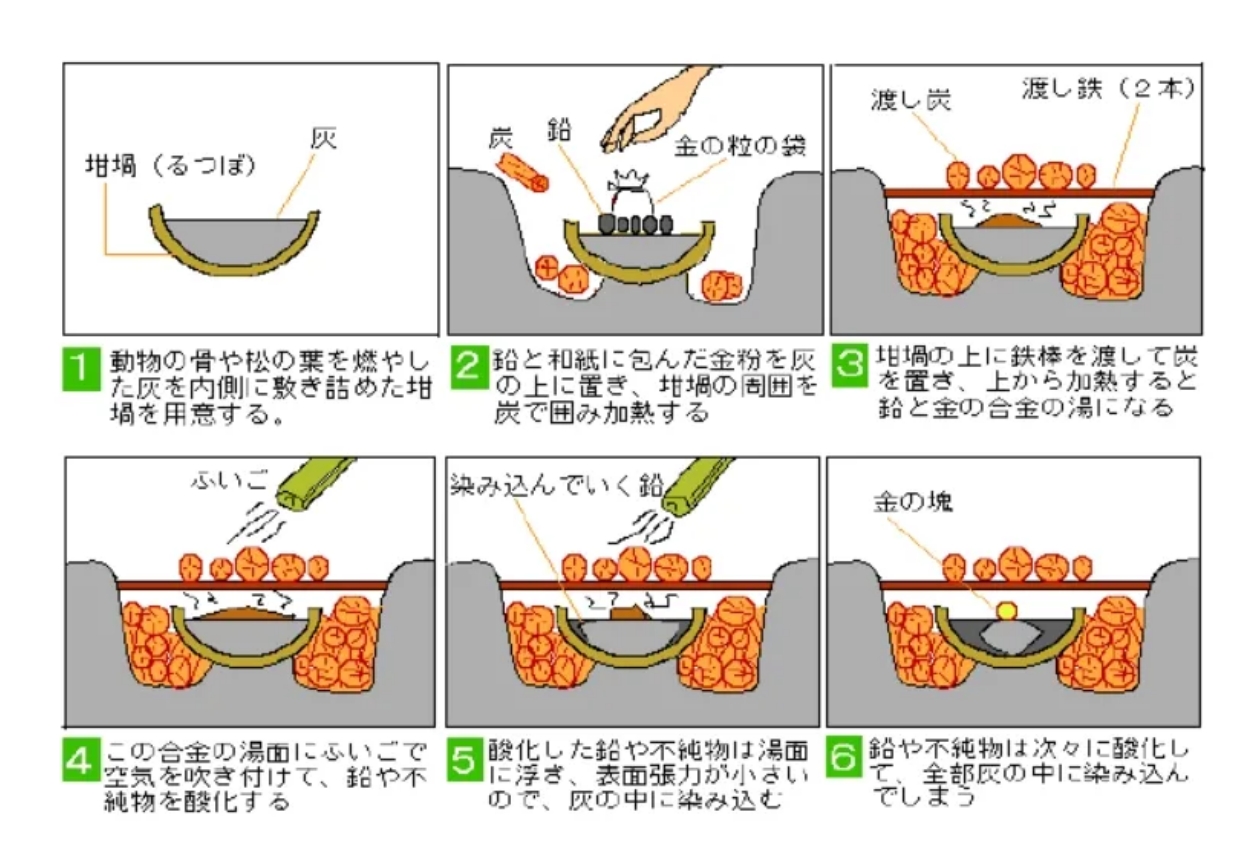 坩堝（るつぼ）

灰

1 動物の骨や松の葉を燃やした灰を内側に敷き詰めた坩堝を用意する。

炭

鉛

金の粒の袋

2 鉛と和紙に包んだ金粉を灰の上に置き、坩堝の周囲を炭で囲み加熱する

渡し炭

渡し鉄（２本）

3 坩堝の上に鉄棒を渡して炭を置き、上から加熱すると鉛と金の合金の湯になる

ふいご

4 この合金の湯面にふいごで空気を吹き付けて、鉛や不純物を酸化する

染み込んでいく鉛

5 酸化した鉛や不純物は湯面に浮き、表面張力が小さいので、灰の中に染み込む

金の塊

6 鉛や不純物は次々に酸化して、全部灰の中に染み込んでしまう