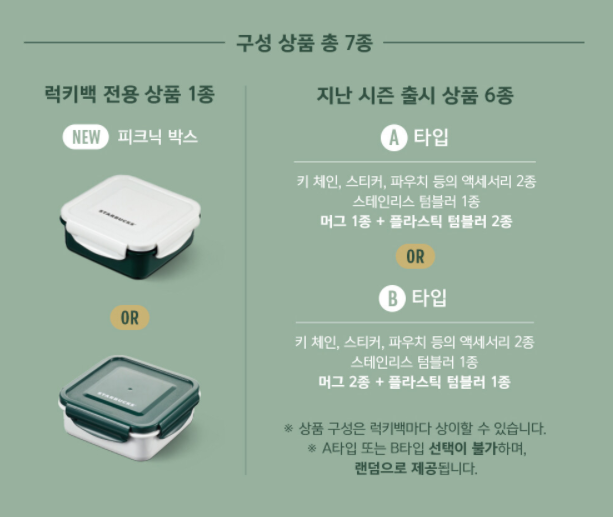 구성 상품 총 7종

럭키백 전용 상품 1종

NEW 피크닉 박스

STARBUCKS

OR

STARBUCKS

지난 시즌 출시 상품 6종

A 타입

키 체인, 스티커, 파우치 등의 액세서리 2종
스테인리스 텀블러 1종
머그 1종 + 플라스틱 텀블러 2종

OR

B 타입

키 체인, 스티커, 파우치 등의 액세서리 2종
스테인리스 텀블러 1종
머그 2종 + 플라스틱 텀블러 1종

※ 상품 구성은 럭키백마다 상이할 수 있습니다.
※ A타입 또는 B타입 선택이 불가하며,
랜덤으로 제공됩니다.