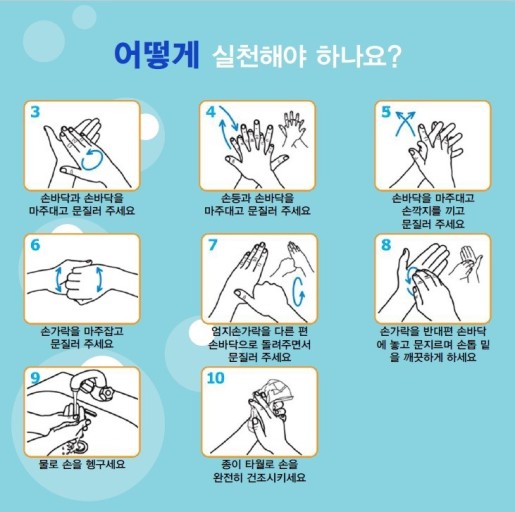 어떻게 실천해야 하나요?

3
손바닥과 손바닥을 마주대고 문질러 주세요

4
손등과 손바닥을 마주대고 문질러 주세요

5
손바닥을 마주대고 손깍지를 끼고 문질러 주세요

6
손가락을 마주잡고 문질러 주세요

7
엄지손가락을 다른 편 손바닥으로 돌려주면서 문질러 주세요

8
손가락을 반대편 손바닥에 놓고 문지르며 손톱 밑을 깨끗하게 하세요

9
물로 손을 헹구세요

10
종이 타월로 손을 완전히 건조시키세요