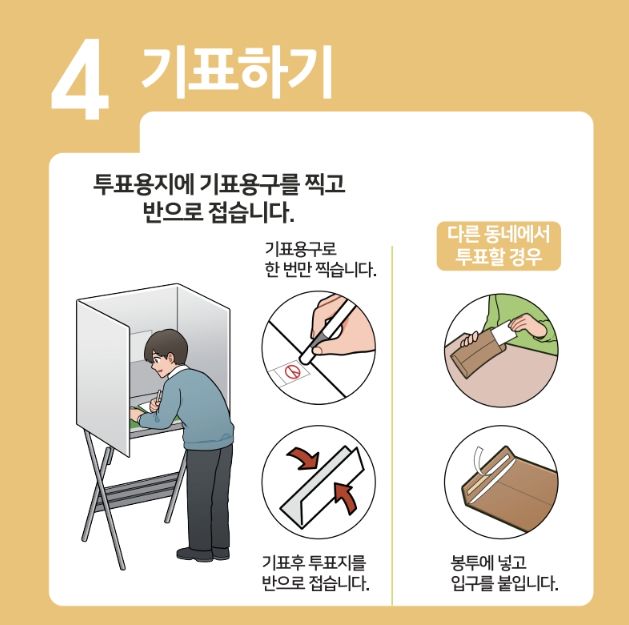 4 기표하기

투표용지에 기표용구를 찍고 반으로 접습니다.

기표용구로 한 번만 찍습니다.

기표후 투표지를 반으로 접습니다.

다른 동네에서 투표할 경우

봉투에 넣고 입구를 붙입니다.