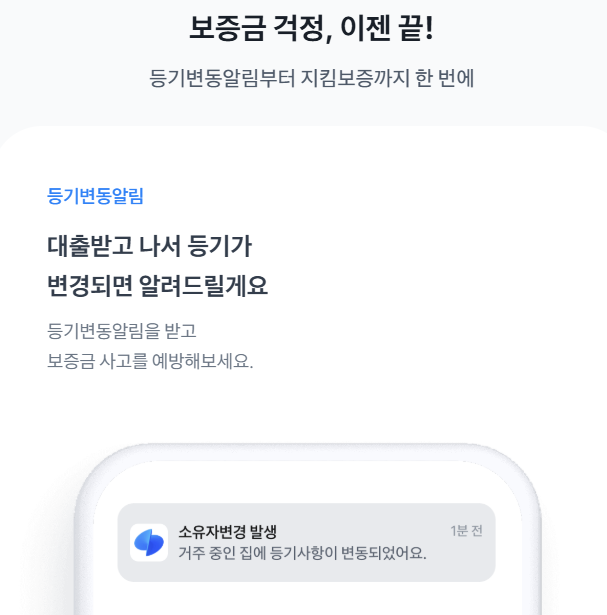 보증금 걱정, 이젠 끝!

등기변동알림부터 지킴보증까지 한 번에

등기변동알림

대출받고 나서 등기가
변경되면 알려드릴게요

등기변동알림을 받고
보증금 사고를 예방해보세요.

소유자변경 발생
1분 전
거주 중인 집에 등기사항이 변동되었어요.