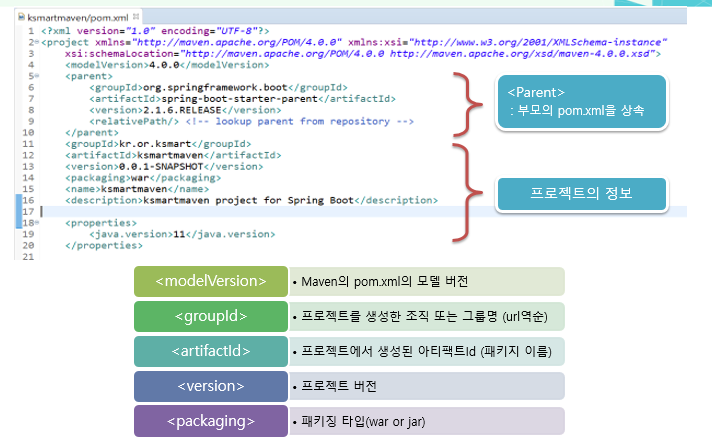 ksmartmaven/pom.xml

1 <?xml version="1.0" encoding="UTF-8"?>
2 <project xmlns="http://maven.apache.org/POM/4.0.0" xmlns:xsi="http://www.w3.org/2001/XMLSchema-instance"
3 xsi:schemaLocation="http://maven.apache.org/POM/4.0.0 http://maven.apache.org/xsd/maven-4.0.0.xsd">
4 <modelVersion>4.0.0</modelVersion>
5 <parent>
6 <groupId>org.springframework.boot</groupId>
7 <artifactId>spring-boot-starter-parent</artifactId>
8 <version>2.1.6.RELEASE</version>
9 <relativePath/> <!-- lookup parent from repository -->
10 </parent>
11 <groupId>kr.or.ksmart</groupId>
12 <artifactId>ksmartmaven</artifactId>
13 <version>0.0.1-SNAPSHOT</version>
14 <packaging>war</packaging>
15 <name>ksmartmaven</name>
16 <description>ksmartmaven project for Spring Boot</description>
17
18 <properties>
19 <java.version>11</java.version>
20 </properties>
21

<Parent>
: 부모의 pom.xml을 상속

프로젝트의 정보

<modelVersion>
• Maven의 pom.xml의 모델 버전

<groupId>
• 프로젝트를 생성한 조직 또는 그룹명 (url역순)

<artifactId>
• 프로젝트에서 생성된 아티팩트Id (패키지 이름)

<version>
• 프로젝트 버전

<packaging>
• 패키징 타입(war or jar)