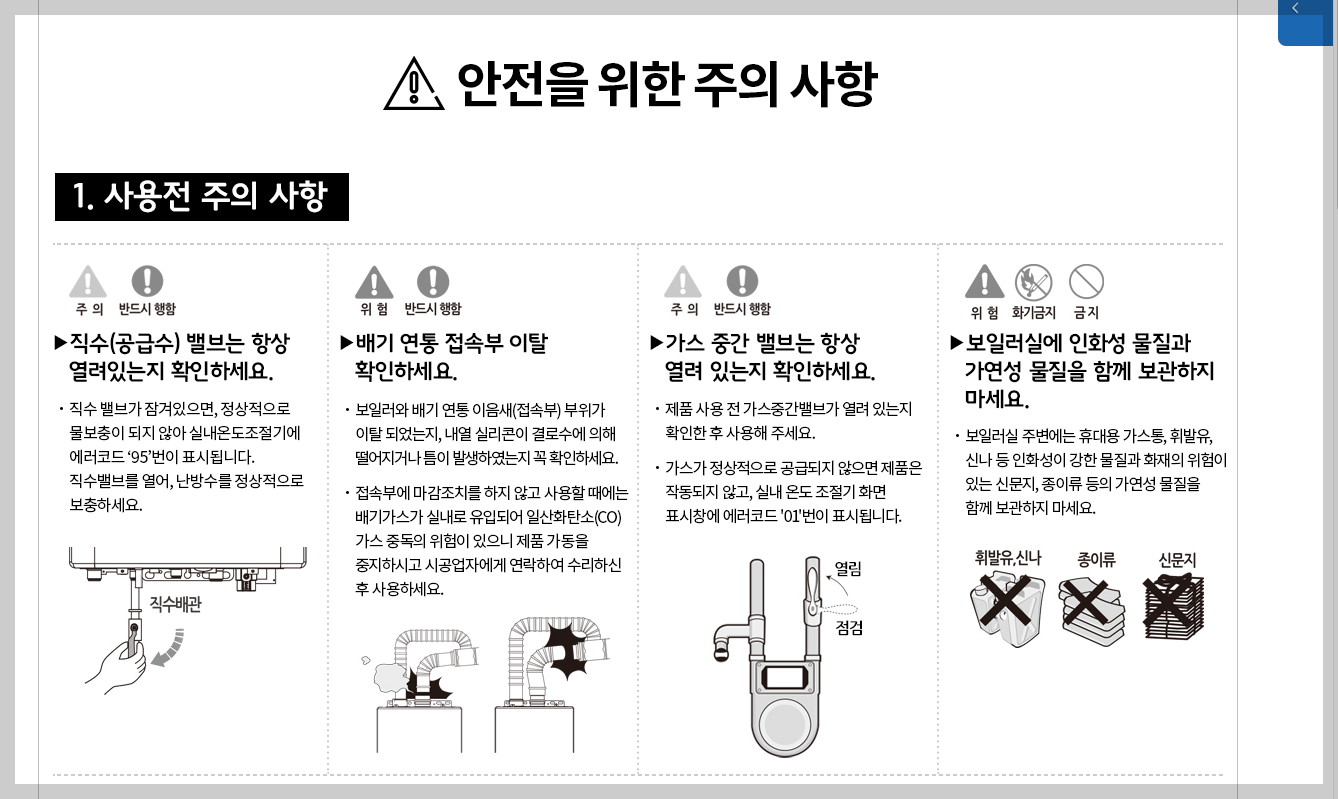 안전을 위한 주의 사항

1. 사용전 주의 사항

주 의 반드시 행함

▶직수(공급수) 밸브는 항상 열려있는지 확인하세요.

· 직수 밸브가 잠겨있으면, 정상적으로 물보충이 되지 않아 실내온도조절기에 에러코드 '95'번이 표시됩니다. 직수밸브를 열어, 난방수를 정상적으로 보충하세요.

직수배관

위 험 반드시 행함

▶배기 연통 접속부 이탈 확인하세요.

· 보일러와 배기 연통 이음새(접속부) 부위가 이탈 되었는지, 내열 실리콘이 결로수에 의해 떨어지거나 틈이 발생하였는지 꼭 확인하세요.

· 접속부에 마감조치를 하지 않고 사용할 때에는 배기가스가 실내로 유입되어 일산화탄소(CO) 가스 중독의 위험이 있으니 제품 가동을 중지하시고 시공업자에게 연락하여 수리하신 후 사용하세요.

주 의 반드시 행함

▶가스 중간 밸브는 항상 열려 있는지 확인하세요.

· 제품 사용 전 가스중간밸브가 열려 있는지 확인한 후 사용해 주세요.

· 가스가 정상적으로 공급되지 않으면 제품은 작동되지 않고, 실내 온도 조절기 화면 표시창에 에러코드 '01'번이 표시됩니다.

열림

점검

위 험 화기금지 금 지

▶보일러실에 인화성 물질과 가연성 물질을 함께 보관하지 마세요.

· 보일러실 주변에는 휴대용 가스통, 휘발유, 신나 등 인화성이 강한 물질과 화재의 위험이 있는 신문지, 종이류 등의 가연성 물질을 함께 보관하지 마세요.

휘발유,신나 종이류 신문지