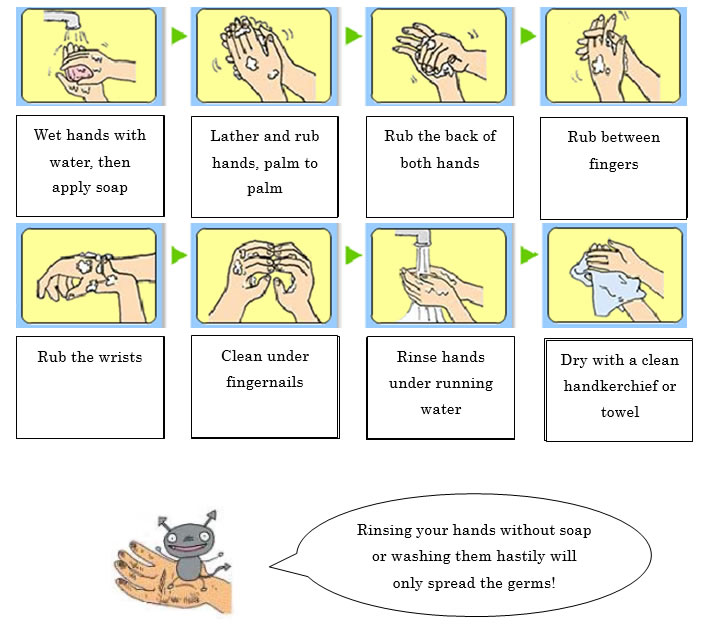 Wet hands with water, then apply soap

Lather and rub hands, palm to palm

Rub the back of both hands

Rub between fingers

Rub the wrists

Clean under fingernails

Rinse hands under running water

Dry with a clean handkerchief or towel

Rinsing your hands without soap or washing them hastily will only spread the germs!