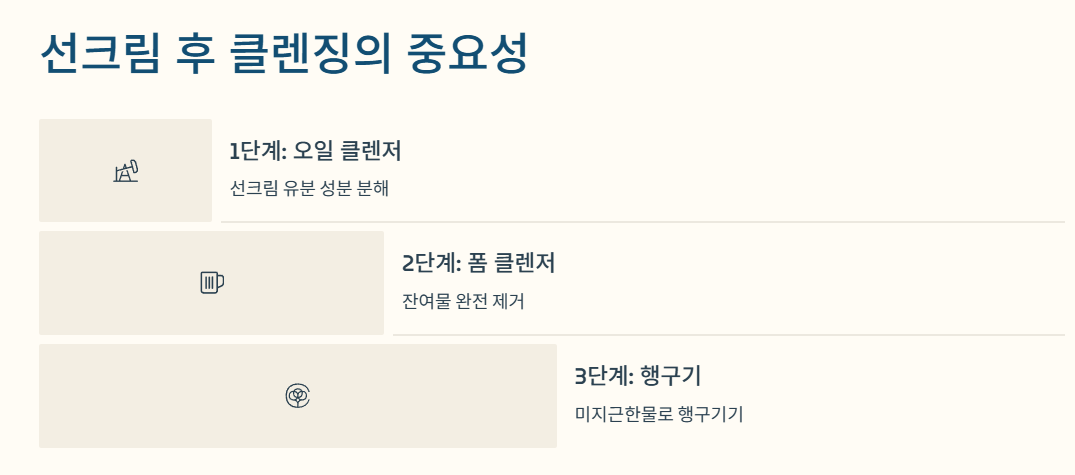 선크림 후 클렌징의 중요성

1단계: 오일 클렌저

선크림 유분 성분 분해

2단계: 폼 클렌저

잔여물 완전 제거

3단계: 행구기

미지근한물로 행구기기