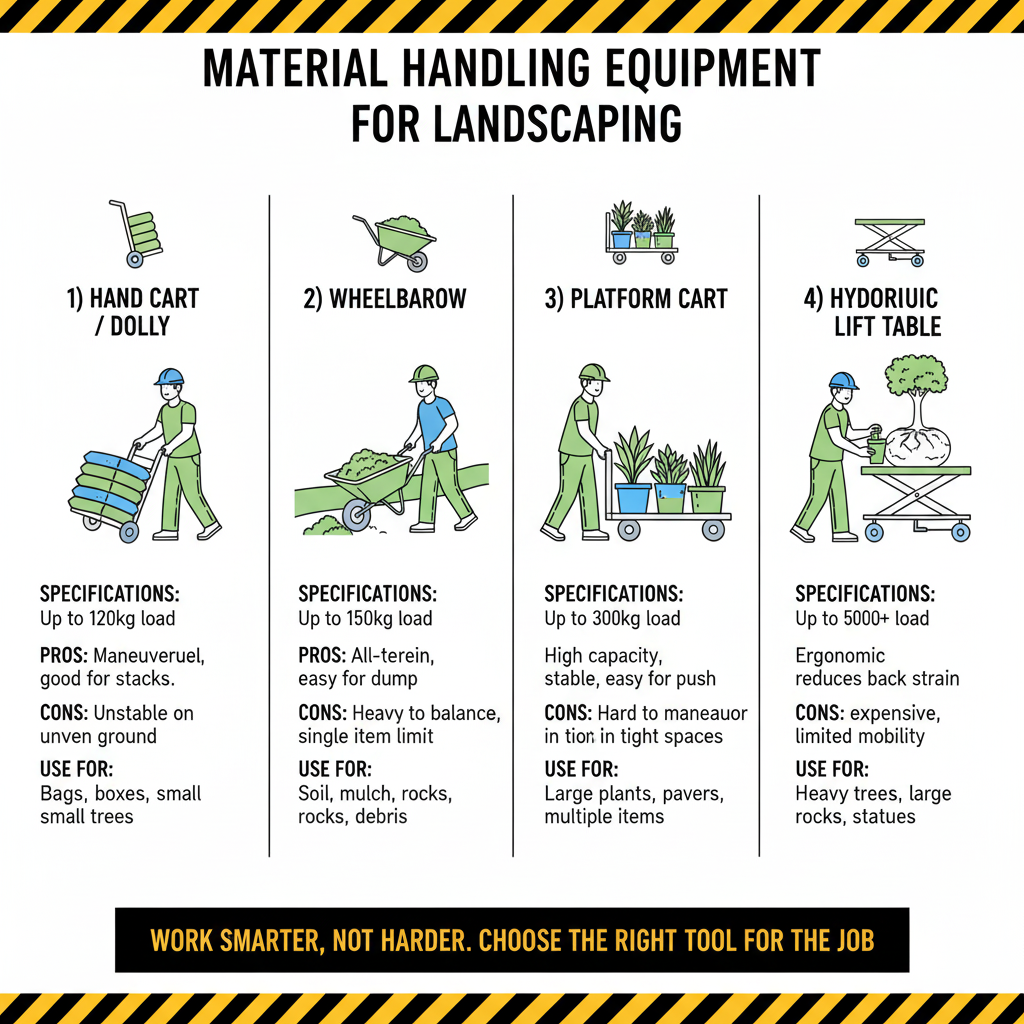 MATERIAL HANDLING EQUIPMENT FOR LANDSCAPING

1) HAND CART / DOLLY

SPECIFICATIONS: Up to 120kg load

PROS: Maneuveruel, good for stacks.

CONS: Unstable on unven ground

USE FOR: Bags, boxes, small small trees

2) WHEELBAROW

SPECIFICATIONS: Up to 150kg load

PROS: All-terein, easy for dump

CONS: Heavy to balance, single item limit

USE FOR: Soil, mulch, rocks, rocks, debris

3) PLATFORM CART

SPECIFICATIONS: Up to 300kg load

High capacity, stable, easy for push

CONS: Hard to maneauor in tion in tight spaces

USE FOR: Large plants, pavers, multiple items

4) HYDORIUIC LIFT TABLE

SPECIFICATIONS: Up to 5000+ load

Ergonomic reduces back strain

CONS: expensive, limited mobility

USE FOR: Heavy trees, large rocks, statues

WORK SMARTER, NOT HARDER. CHOOSE THE RIGHT TOOL FOR THE JOB