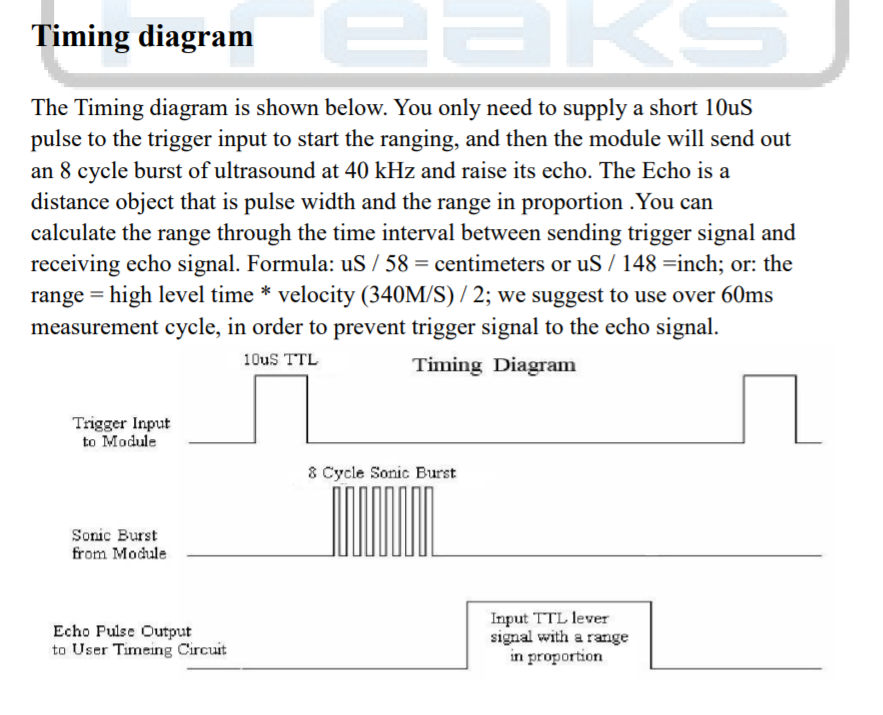 Timing diagram

The Timing diagram is shown below. You only need to supply a short 10uS pulse to the trigger input to start the ranging, and then the module will send out an 8 cycle burst of ultrasound at 40 kHz and raise its echo. The Echo is a distance object that is pulse width and the range in proportion .You can calculate the range through the time interval between sending trigger signal and receiving echo signal. Formula: uS / 58 = centimeters or uS / 148 =inch; or: the range = high level time * velocity (340M/S) / 2; we suggest to use over 60ms measurement cycle, in order to prevent trigger signal to the echo signal.

10uS TTL

Timing Diagram

Trigger Input to Module

8 Cycle Sonic Burst

Sonic Burst from Module

Echo Pulse Output to User Timeing Circuit

Input TTL lever signal with a range in proportion