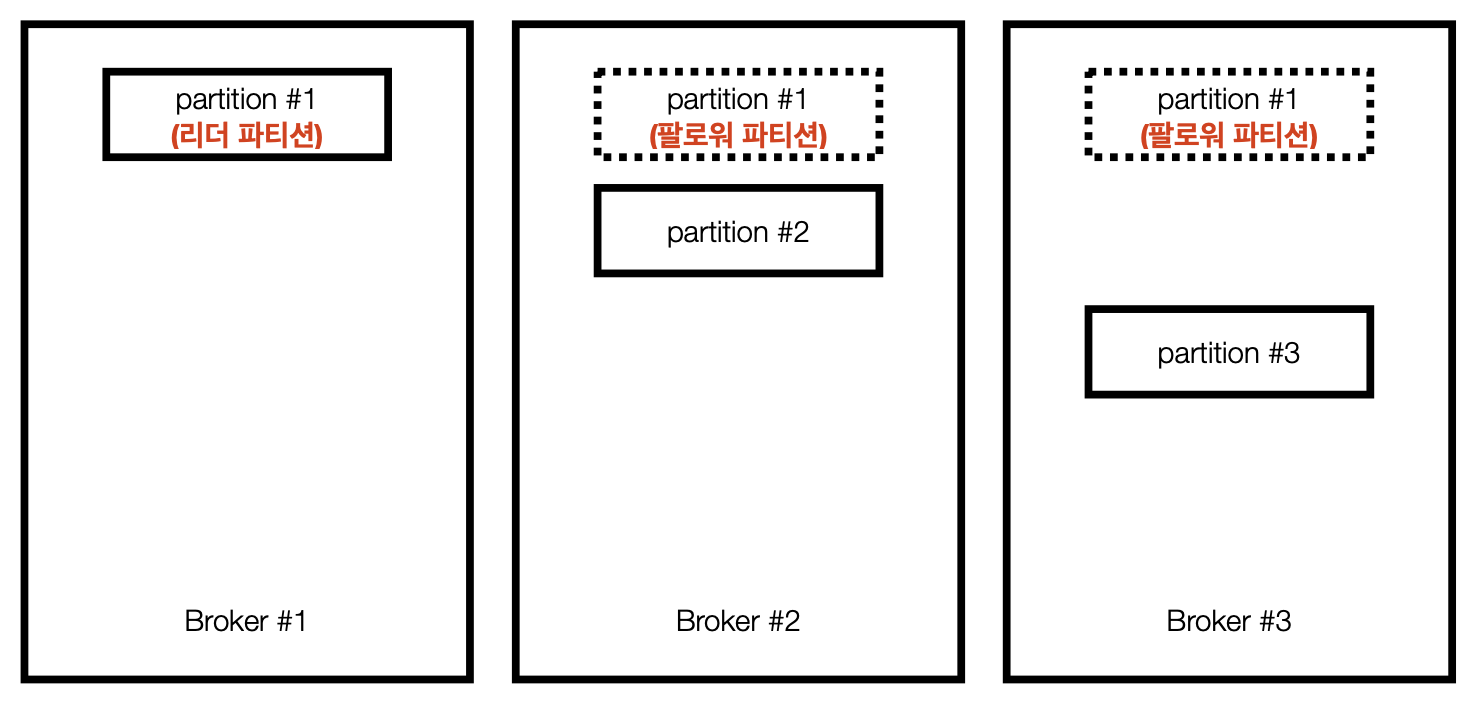 partition #1
(리더 파티션)

Broker #1

partition #1
(팔로워 파티션)

partition #2

Broker #2

partition #1
(팔로워 파티션)

partition #3

Broker #3