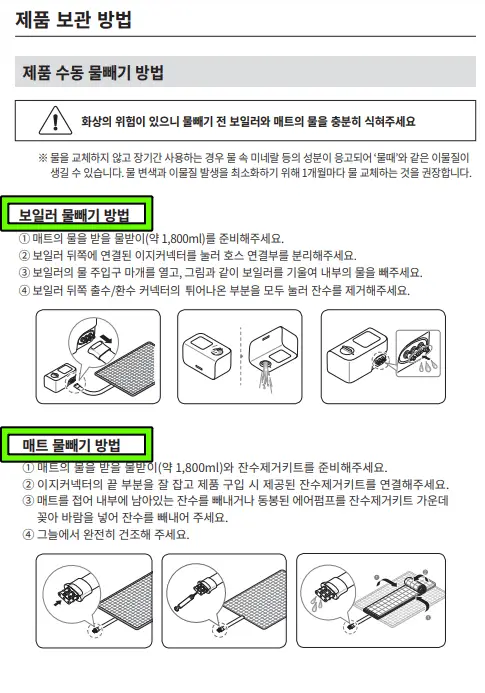 제품 보관 방법

제품 수동 물빼기 방법

화상의 위험이 있으니 물빼기 전 보일러와 매트의 물을 충분히 식혀주세요

※ 물을 교체하지 않고 장기간 사용하는 경우 물 속 미네랄 등의 성분이 응고되어 '물때'와 같은 이물질이 생길 수 있습니다. 물 변색과 이물질 발생을 최소화하기 위해 1개월마다 물 교체하는 것을 권장합니다.

보일러 물빼기 방법

① 매트의 물을 받을 물받이(약 1,800ml)를 준비해주세요.
② 보일러 뒤쪽에 연결된 이지커넥터를 눌러 호스 연결부를 분리해주세요.
③ 보일러의 물 주입구 마개를 열고, 그림과 같이 보일러를 기울여 내부의 물을 빼주세요.
④ 보일러 뒤쪽 출수/환수 커넥터의 튀어나온 부분을 모두 눌러 잔수를 제거해주세요.

매트 물빼기 방법

① 매트의 물을 받을 물받이(약 1,800ml)와 잔수제거키트를 준비해주세요.
② 이지커넥터의 끝 부분을 잘 잡고 제품 구입 시 제공된 잔수제거키트를 연결해주세요.
③ 매트를 접어 내부에 남아있는 잔수를 빼내거나 동봉된 에어펌프를 잔수제거키트 가운데 꽂아 바람을 넣어 잔수를 빼내어 주세요.
④ 그늘에서 완전히 건조해 주세요.