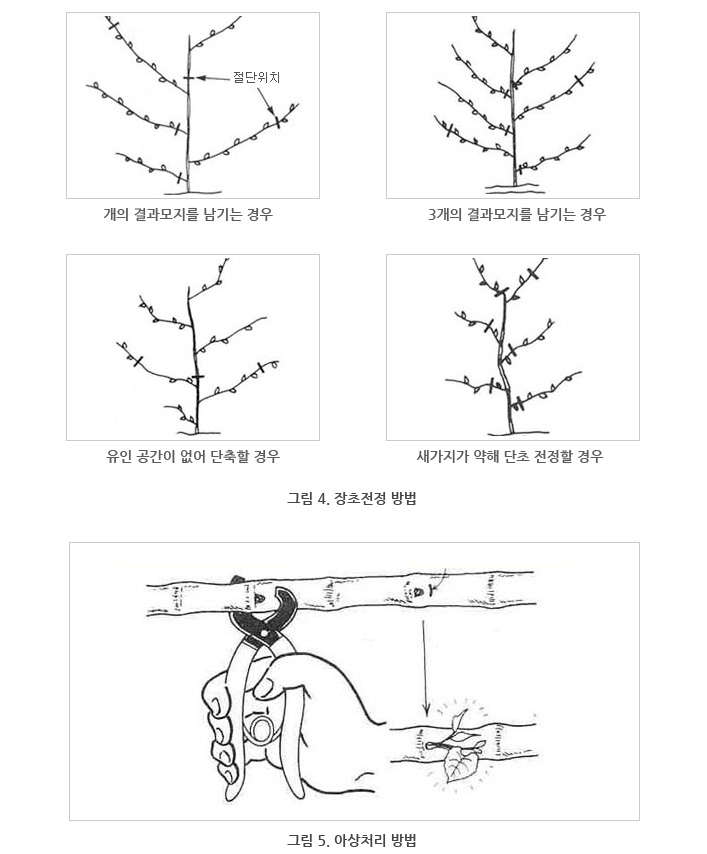 절단위치

개의 결과모지를 남기는 경우

3개의 결과모지를 남기는 경우

유인 공간이 없어 단축할 경우

새가지가 약해 단초 전정할 경우

그림 4. 장초전정 방법

그림 5. 아상처리 방법