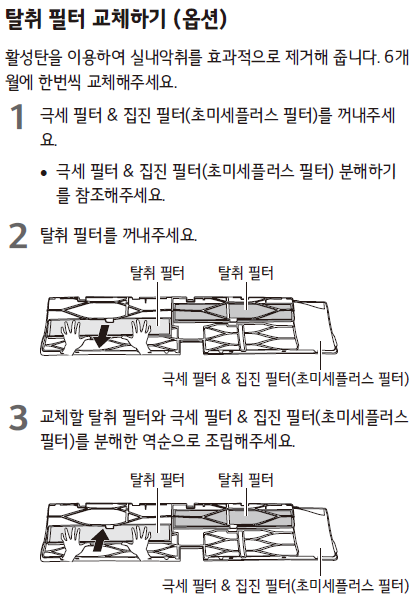 탈취 필터 교체하기 (옵션)

활성탄을 이용하여 실내악취를 효과적으로 제거해 줍니다. 6개월에 한번씩 교체해주세요.

1 극세 필터 & 집진 필터(초미세플러스 필터)를 꺼내주세요.

• 극세 필터 & 집진 필터(초미세플러스 필터) 분해하기를 참조해주세요.

2 탈취 필터를 꺼내주세요.

탈취 필터 탈취 필터

극세 필터 & 집진 필터(초미세플러스 필터)

3 교체할 탈취 필터와 극세 필터 & 집진 필터(초미세플러스 필터)를 분해한 역순으로 조립해주세요.

탈취 필터 탈취 필터

극세 필터 & 집진 필터(초미세플러스 필터)