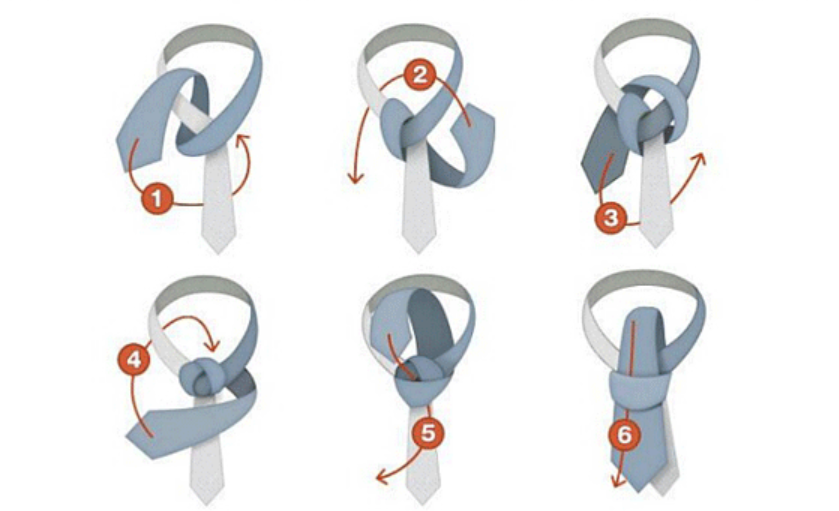 1
2
3
4
5
6