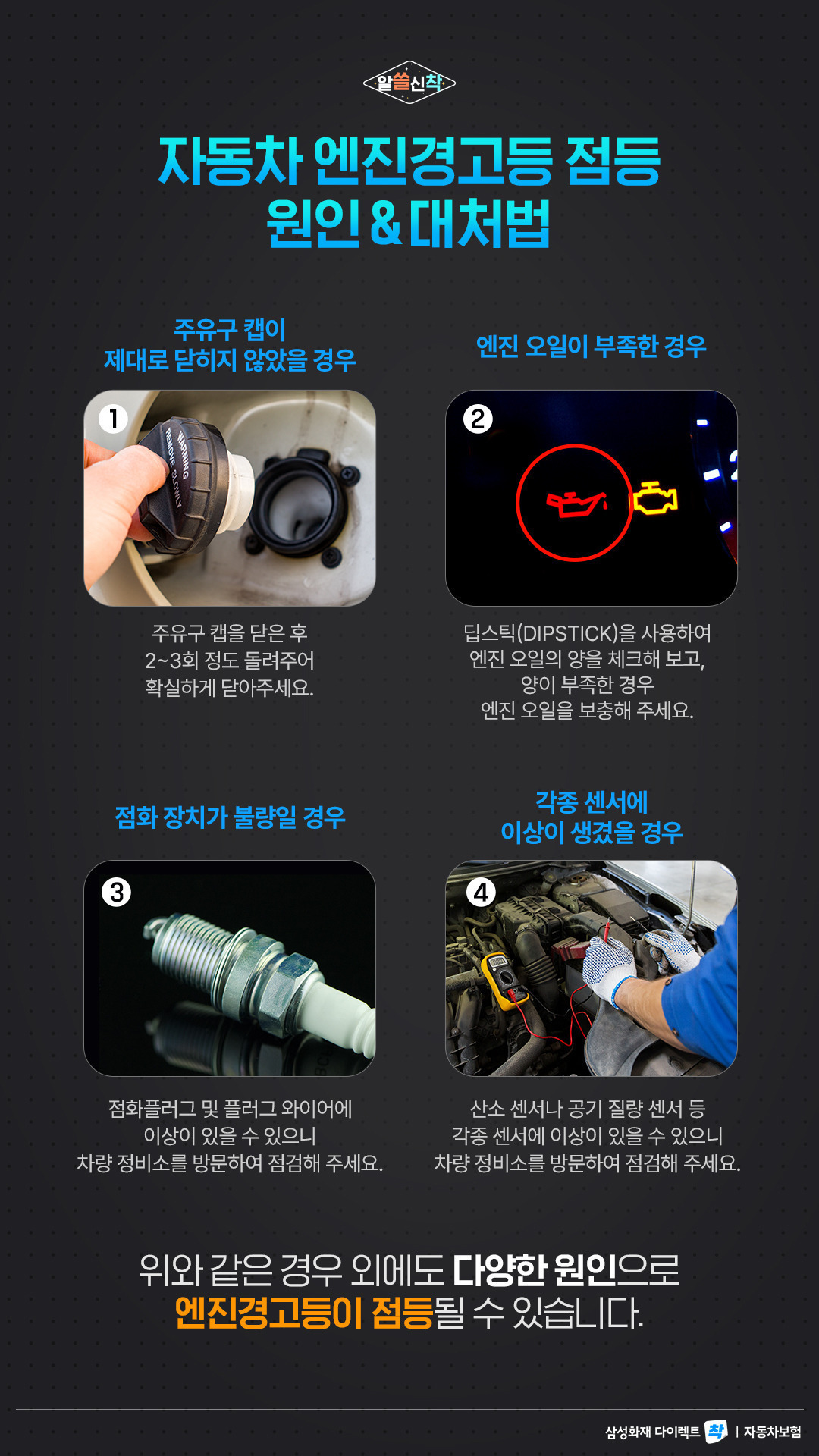 알쓸신착

자동차 엔진경고등 점등 원인 & 대처법

주유구 캡이 제대로 닫히지 않았을 경우

1

WARNING REMOVE SLOWLY

주유구 캡을 닫은 후 2~3회 정도 돌려주어 확실하게 닫아주세요.

엔진 오일이 부족한 경우

2

딥스틱(DIPSTICK)을 사용하여 엔진 오일의 양을 체크해 보고, 양이 부족한 경우 엔진 오일을 보충해 주세요.

점화 장치가 불량일 경우

3

점화플러그 및 플러그 와이어에 이상이 있을 수 있으니 차량 정비소를 방문하여 점검해 주세요.

각종 센서에 이상이 생겼을 경우

4

산소 센서나 공기 질량 센서 등 각종 센서에 이상이 있을 수 있으니 차량 정비소를 방문하여 점검해 주세요.

위와 같은 경우 외에도 다양한 원인으로 엔진경고등이 점등될 수 있습니다.

삼성화재 다이렉트 착 | 자동차보험