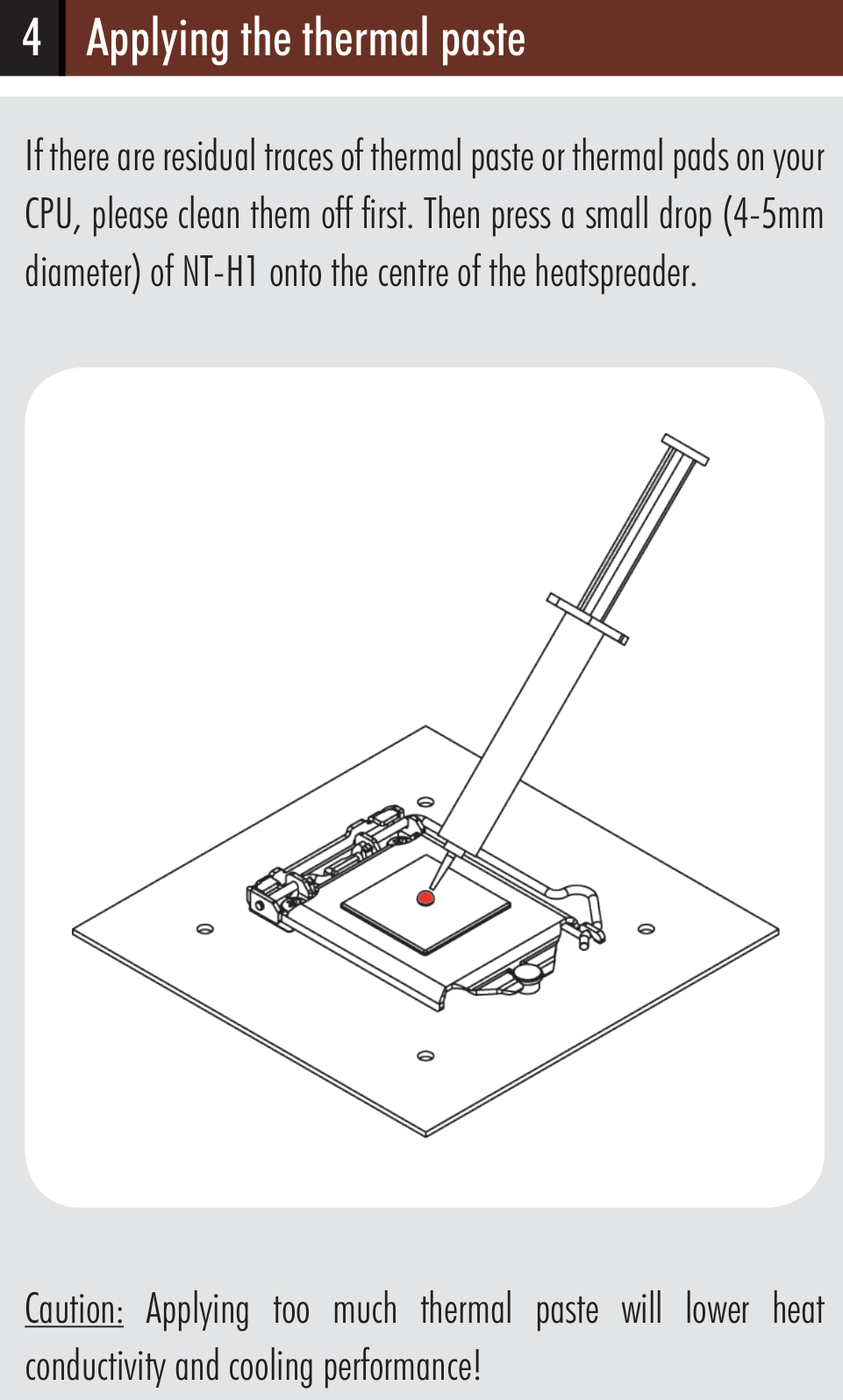 4 Applying the thermal paste

If there are residual traces of thermal paste or thermal pads on your CPU, please clean them off first. Then press a small drop (4-5mm diameter) of NT-H1 onto the centre of the heatspreader.

Caution: Applying too much thermal paste will lower heat conductivity and cooling performance!