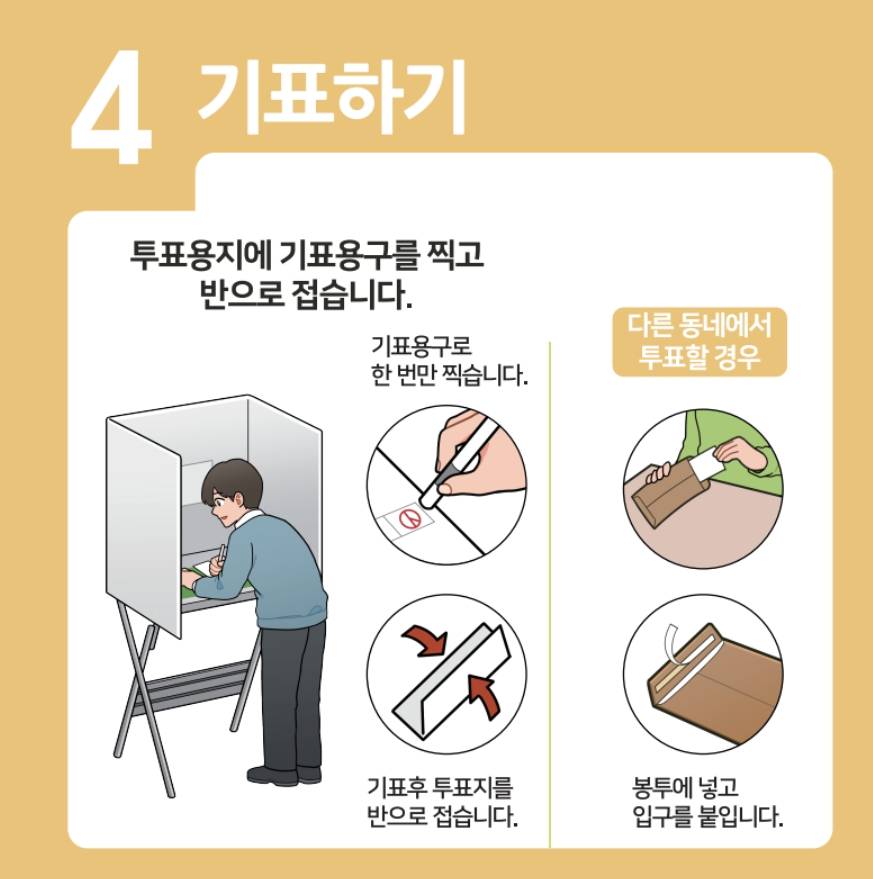 4 기표하기

투표용지에 기표용구를 찍고 반으로 접습니다.

기표용구로 한 번만 찍습니다.

기표후 투표지를 반으로 접습니다.

다른 동네에서 투표할 경우

봉투에 넣고 입구를 붙입니다.