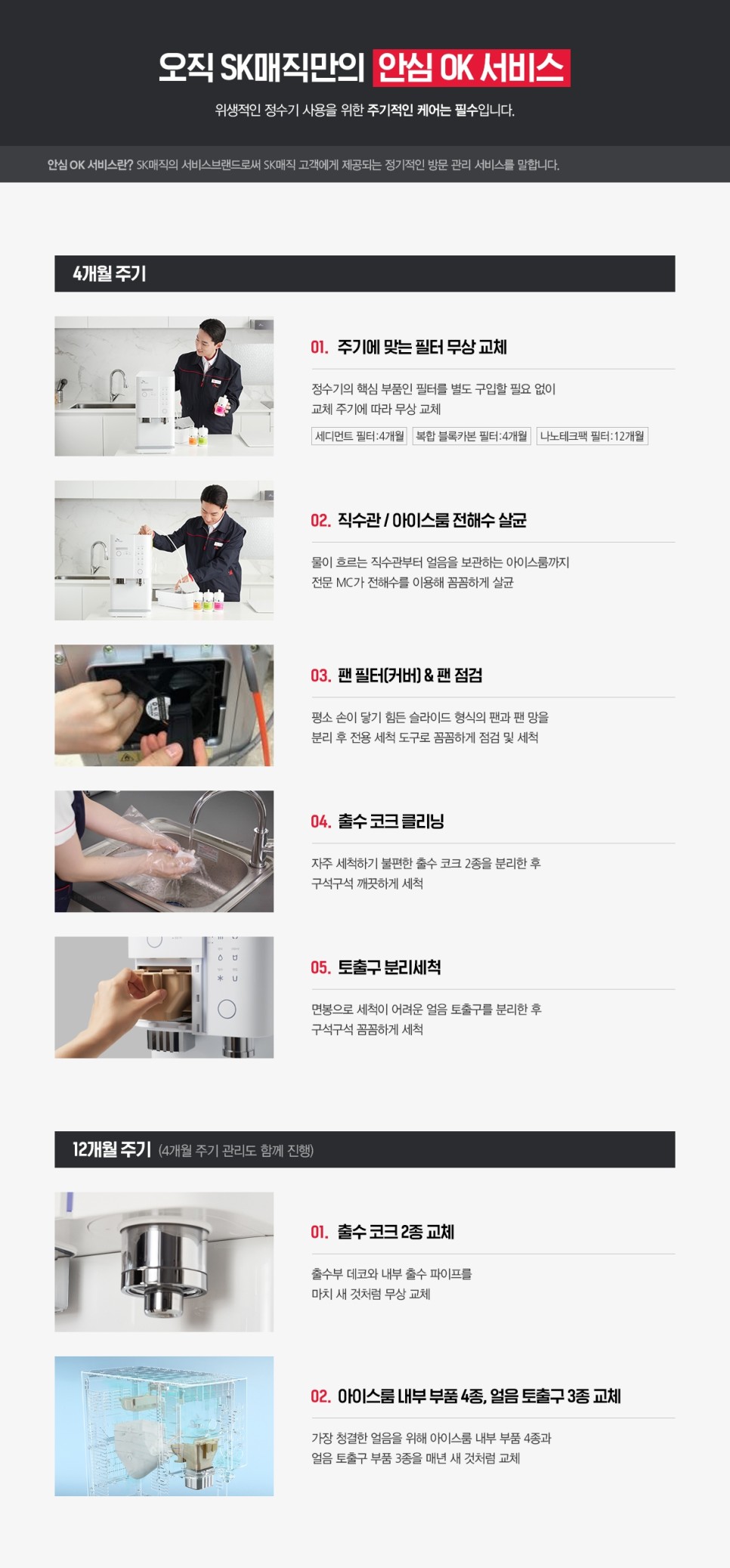 오직 SK매직만의 안심 OK 서비스

위생적인 정수기 사용을 위한 주기적인 케어는 필수입니다.

안심 OK 서비스란? SK매직의 서비스브랜드로써 SK매직 고객에게 제공되는 정기적인 방문 관리 서비스를 말합니다.

4개월 주기

01. 주기에 맞는 필터 무상 교체

정수기의 핵심 부품인 필터를 별도 구입할 필요 없이 교체 주기에 따라 무상 교체

세디먼트 필터:4개월 복합 블록카본 필터:4개월 나노테크팩 필터:12개월

02. 직수관 / 아이스룸 전해수 살균

물이 흐르는 직수관부터 얼음을 보관하는 아이스룸까지 전문 MC가 전해수를 이용해 꼼꼼하게 살균

03. 팬 필터(커버) & 팬 점검

평소 손이 닿기 힘든 슬라이드 형식의 팬과 팬 망을 분리 후 전용 세척 도구로 꼼꼼하게 점검 및 세척

04. 출수 코크 클리닝

자주 세척하기 불편한 출수 코크 2종을 분리한 후 구석구석 깨끗하게 세척

05. 토출구 분리세척

면봉으로 세척이 어려운 얼음 토출구를 분리한 후 구석구석 꼼꼼하게 세척

12개월 주기 (4개월 주기 관리도 함께 진행)

01. 출수 코크 2종 교체

출수부 데코와 내부 출수 파이프를 마치 새 것처럼 무상 교체

02. 아이스룸 내부 부품 4종, 얼음 토출구 3종 교체

가장 청결한 얼음을 위해 아이스룸 내부 부품 4종과 얼음 토출구 부품 3종을 매년 새 것처럼 교체