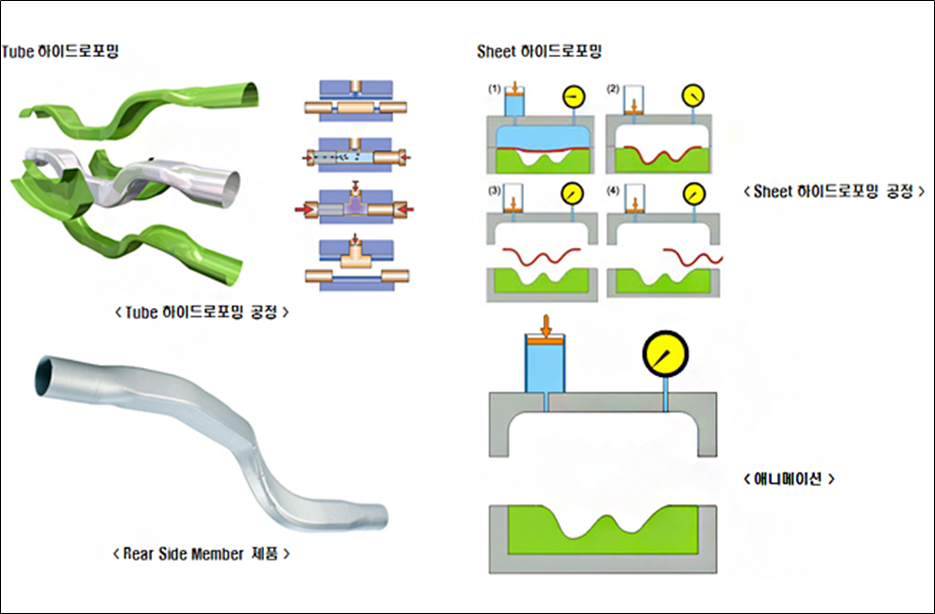 Tube 하이드로포밍

< Tube 하이드로포밍 공정 >

< Rear Side Member 제품 >

Sheet 하이드로포밍

(1)

(2)

(3)

(4)

< Sheet 하이드로포밍 공정 >

< 애니메이션 >