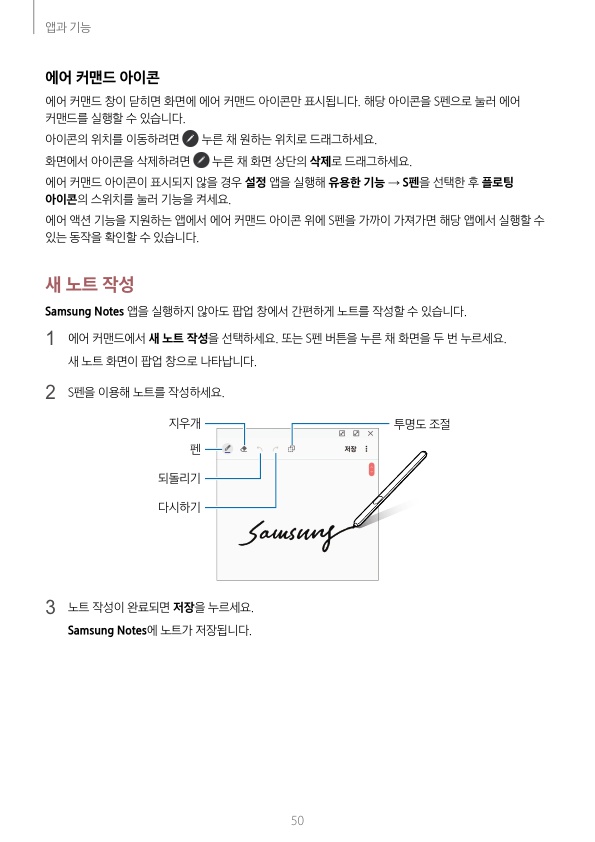 앱과 기능

에어 커맨드 아이콘

에어 커맨드 창이 닫히면 화면에 에어 커맨드 아이콘만 표시됩니다. 해당 아이콘을 S펜으로 눌러 에어 커맨드를 실행할 수 있습니다.

아이콘의 위치를 이동하려면 누른 채 원하는 위치로 드래그하세요.

화면에서 아이콘을 삭제하려면 누른 채 화면 상단의 삭제로 드래그하세요.

에어 커맨드 아이콘이 표시되지 않을 경우 설정 앱을 실행해 유용한 기능 → S펜을 선택한 후 플로팅 아이콘의 스위치를 눌러 기능을 켜세요.

에어 액션 기능을 지원하는 앱에서 에어 커맨드 아이콘 위에 S펜을 가까이 가져가면 해당 앱에서 실행할 수 있는 동작을 확인할 수 있습니다.

새 노트 작성

Samsung Notes 앱을 실행하지 않아도 팝업 창에서 간편하게 노트를 작성할 수 있습니다.

1 에어 커맨드에서 새 노트 작성을 선택하세요. 또는 S펜 버튼을 누른 채 화면을 두 번 누르세요.
새 노트 화면이 팝업 창으로 나타납니다.

2 S펜을 이용해 노트를 작성하세요.

지우개
펜
되돌리기
다시하기
투명도 조절
저장
Samsung

3 노트 작성이 완료되면 저장을 누르세요.
Samsung Notes에 노트가 저장됩니다.

50