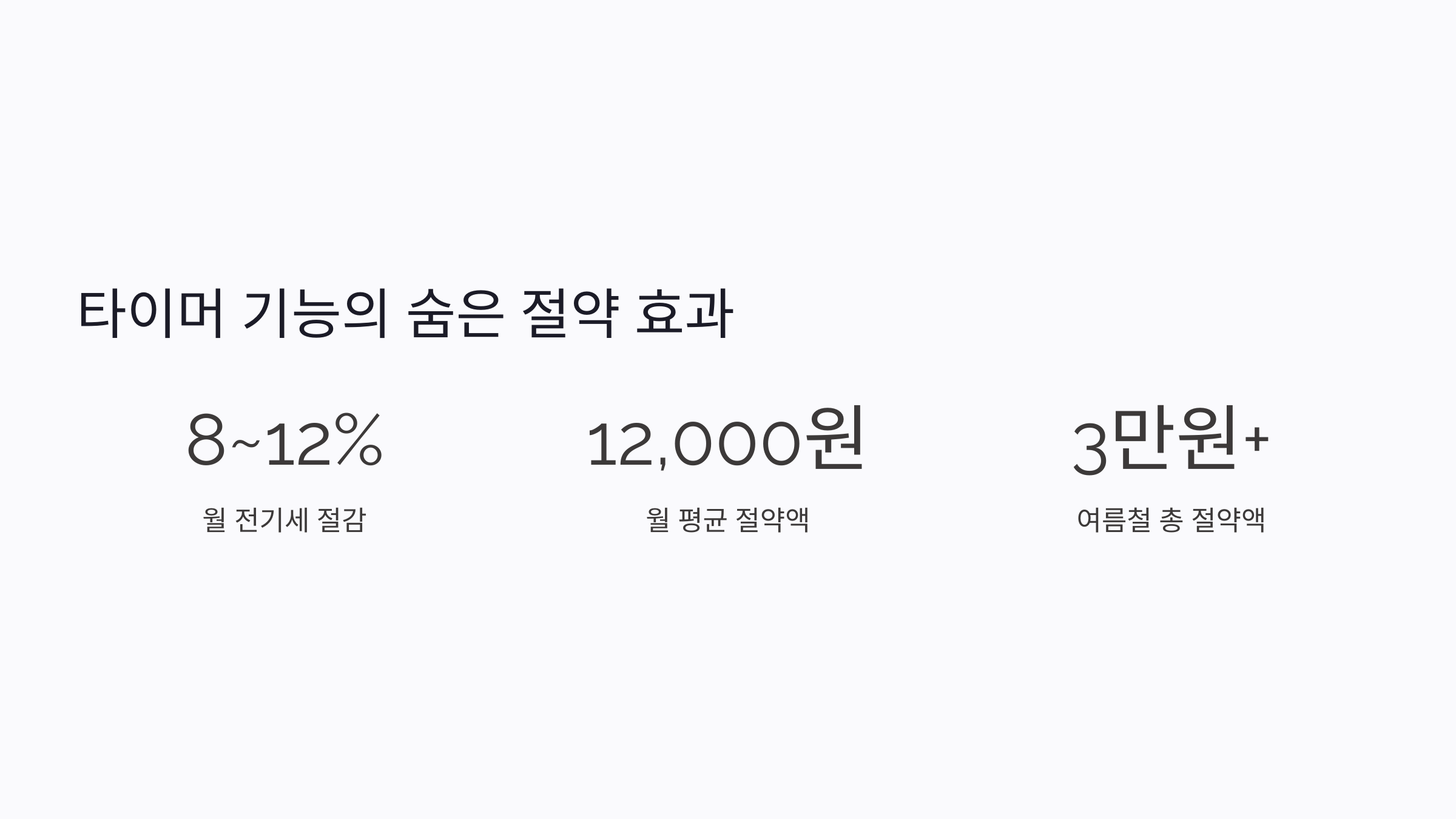 타이머 기능의 숨은 절약 효과

8~12%

월 전기세 절감

12,000원

월 평균 절약액

3만원+

여름철 총 절약액