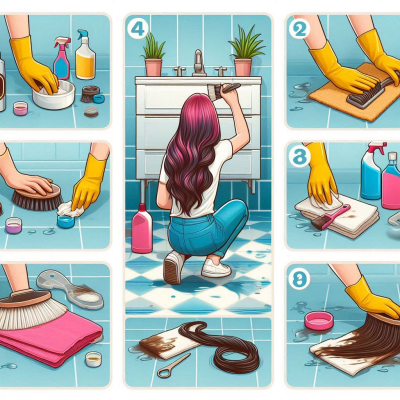 4

2

8

8