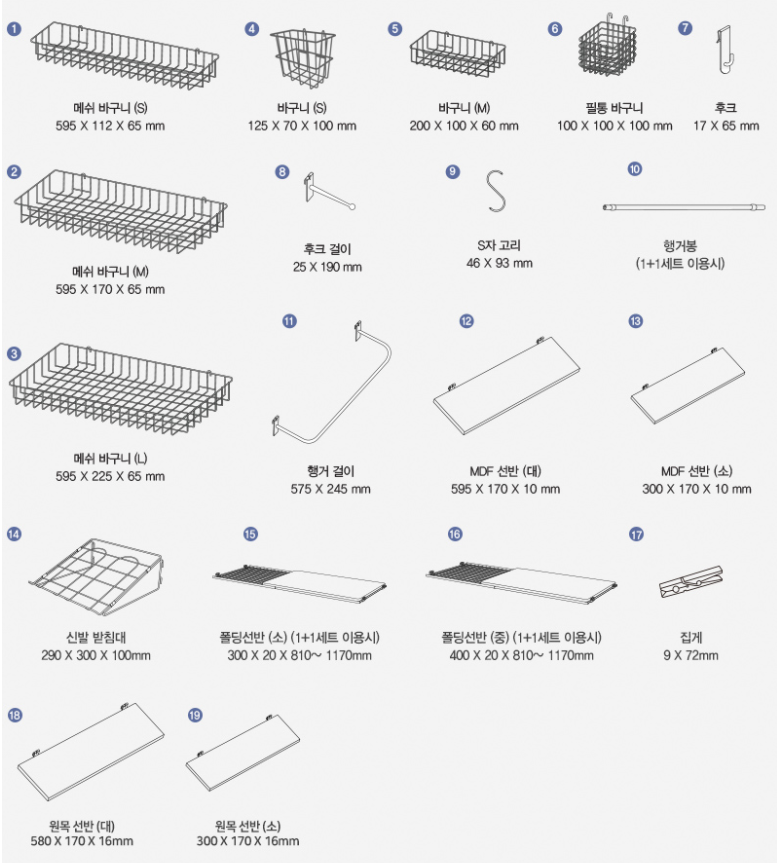 1
메쉬 바구니 (S)
595 X 112 X 65 mm

4
바구니 (S)
125 X 70 X 100 mm

5
바구니 (M)
200 X 100 X 60 mm

6
필통 바구니
100 X 100 X 100 mm

7
후크
17 X 65 mm

2
메쉬 바구니 (M)
595 X 170 X 65 mm

8
후크 걸이
25 X 190 mm

9
S자 고리
46 X 93 mm

10
행거봉
(1+1세트 이용시)

3
메쉬 바구니 (L)
595 X 225 X 65 mm

11
행거 걸이
575 X 245 mm

12
MDF 선반 (대)
595 X 170 X 10 mm

13
MDF 선반 (소)
300 X 170 X 10 mm

14
신발 받침대
290 X 300 X 100mm

15
폴딩선반 (소) (1+1세트 이용시)
300 X 20 X 810~ 1170mm

16
폴딩선반 (중) (1+1세트 이용시)
400 X 20 X 810~ 1170mm

17
집게
9 X 72mm

18
원목 선반 (대)
580 X 170 X 16mm

19
원목 선반 (소)
300 X 170 X 16mm