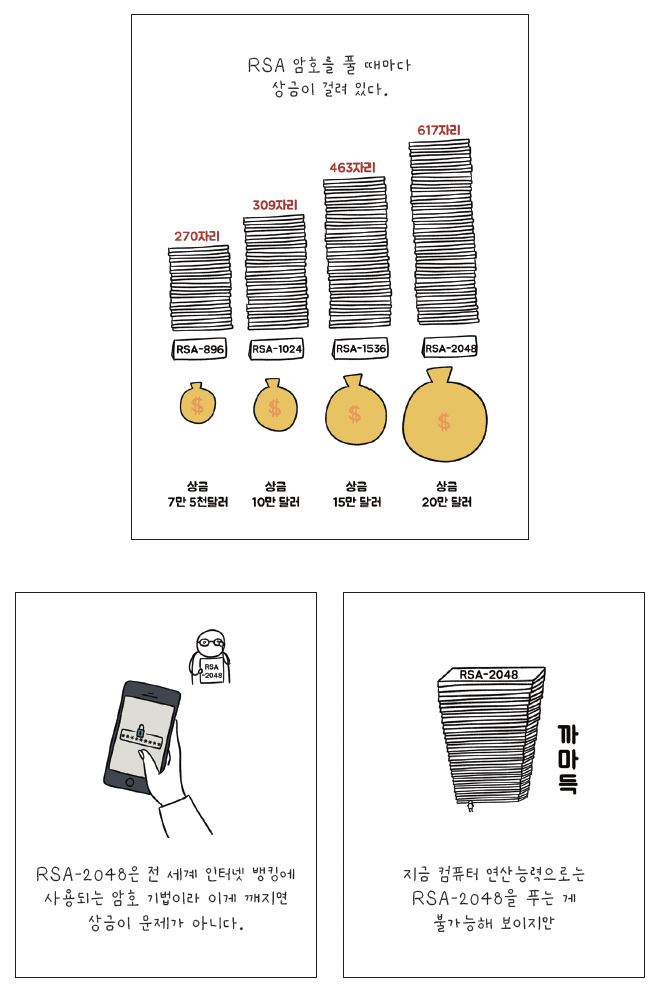 RSA 암호를 풀 때마다
상금이 걸려 있다.

270자리
309자리
463자리
617자리

RSA-896
RSA-1024
RSA-1536
RSA-2048

$
$
$
$

상금
7만 5천달러

상금
10만 달러

상금
15만 달러

상금
20만 달러

RSA
-2048

RSA-2048은 전 세계 인터넷 뱅킹에 사용되는 암호 기법이라 이게 깨지면 상금이 문제가 아니다.

RSA-2048

까마득

지금 컴퓨터 연산능력으로는
RSA-2048을 푸는 게
불가능해 보이지만