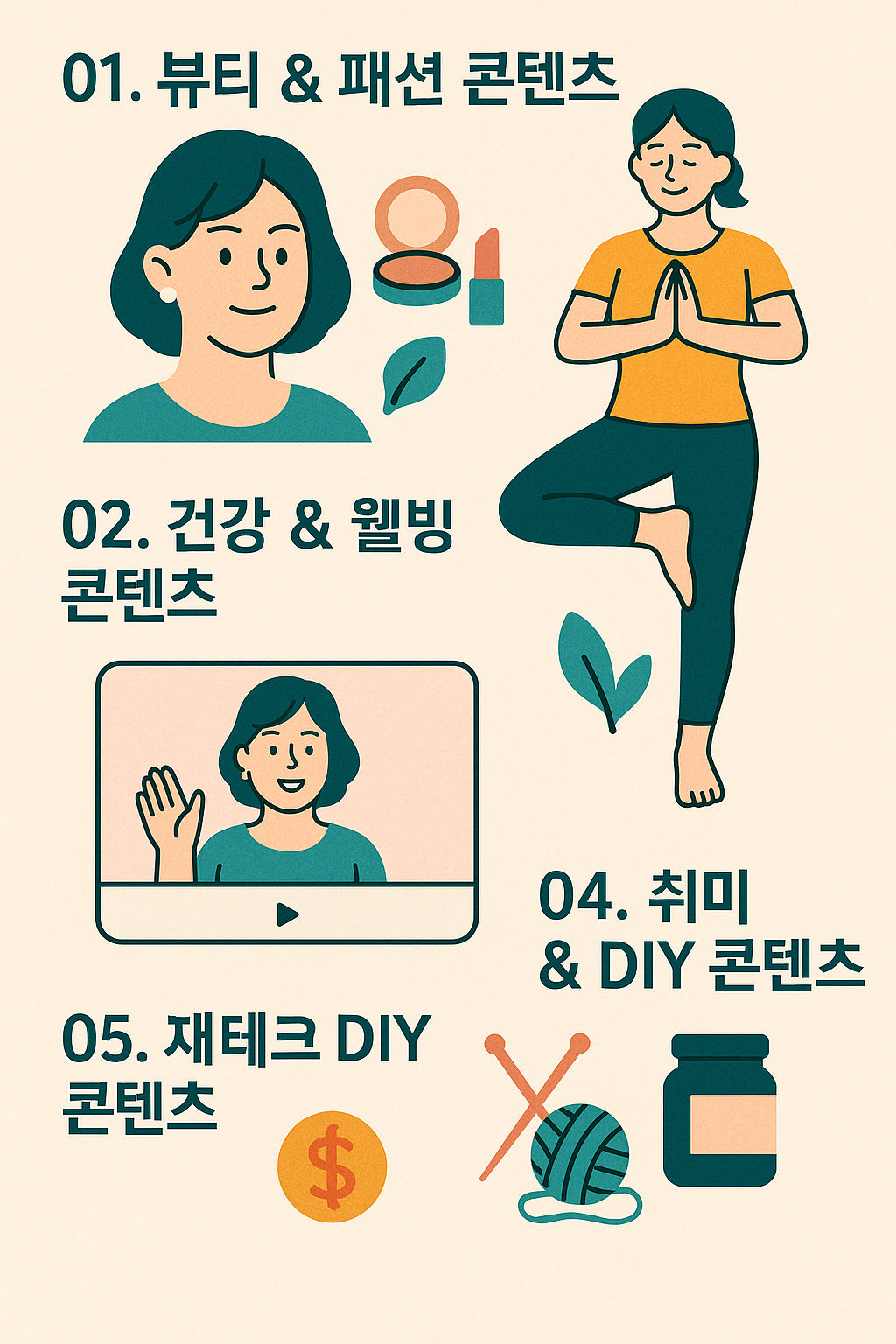 01. 뷰티 & 패션 콘텐츠

02. 건강 & 웰빙 콘텐츠

04. 취미 & DIY 콘텐츠

05. 재테크 DIY 콘텐츠

$