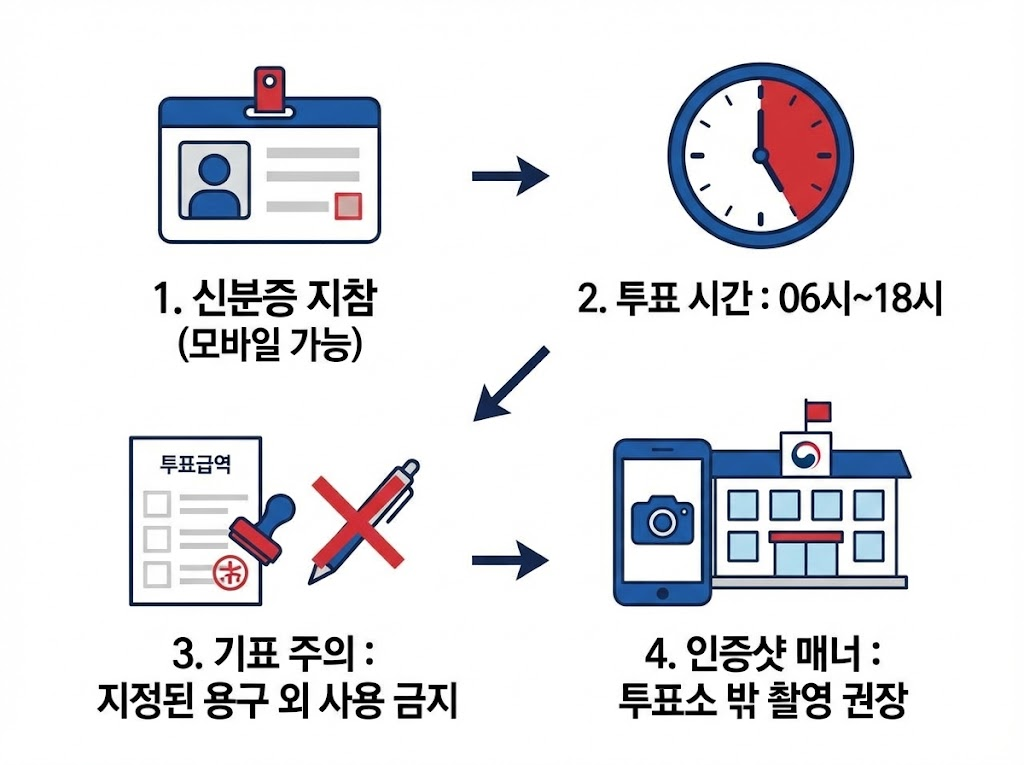 1. 신분증 지참
(모바일 가능)

2. 투표 시간 : 06시~18시

투표급역

3. 기표 주의 :
지정된 용구 외 사용 금지

4. 인증샷 매너 :
투표소 밖 촬영 권장