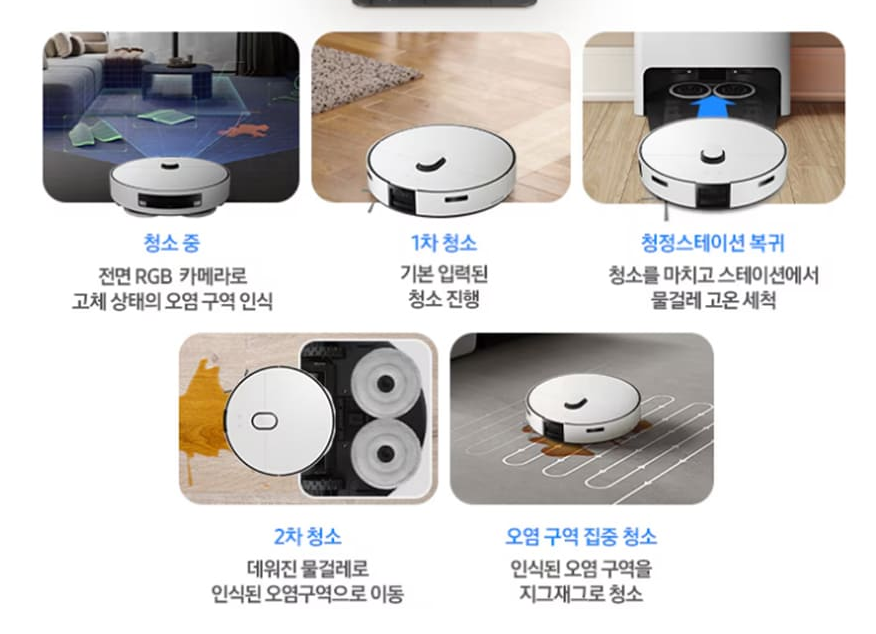 청소 중

전면 RGB 카메라로
고체 상태의 오염 구역 인식

1차 청소

기본 입력된
청소 진행

청정스테이션 복귀

청소를 마치고 스테이션에서
물걸레 고온 세척

2차 청소

데워진 물걸레로
인식된 오염구역으로 이동

오염 구역 집중 청소

인식된 오염 구역을
지그재그로 청소